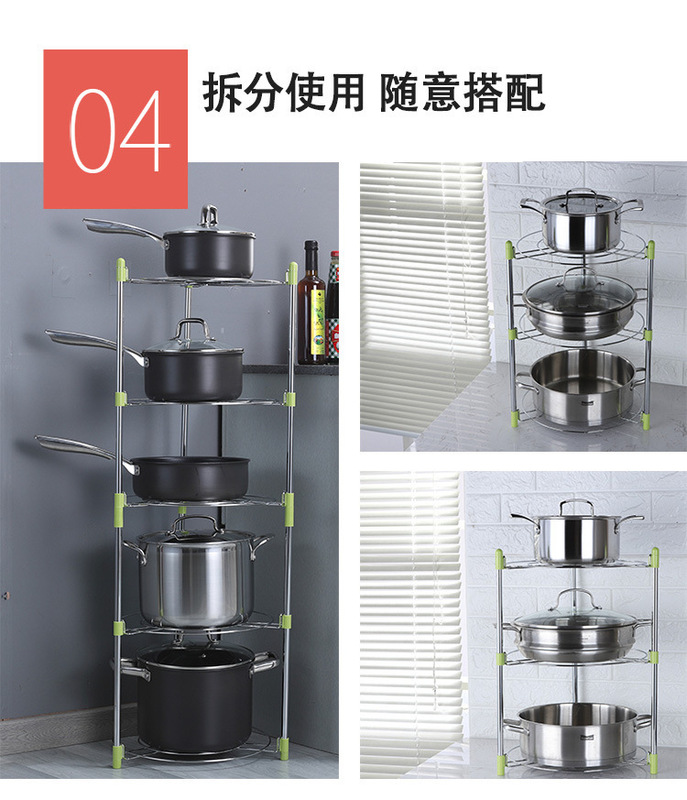 04
拆分使用 随意搭配