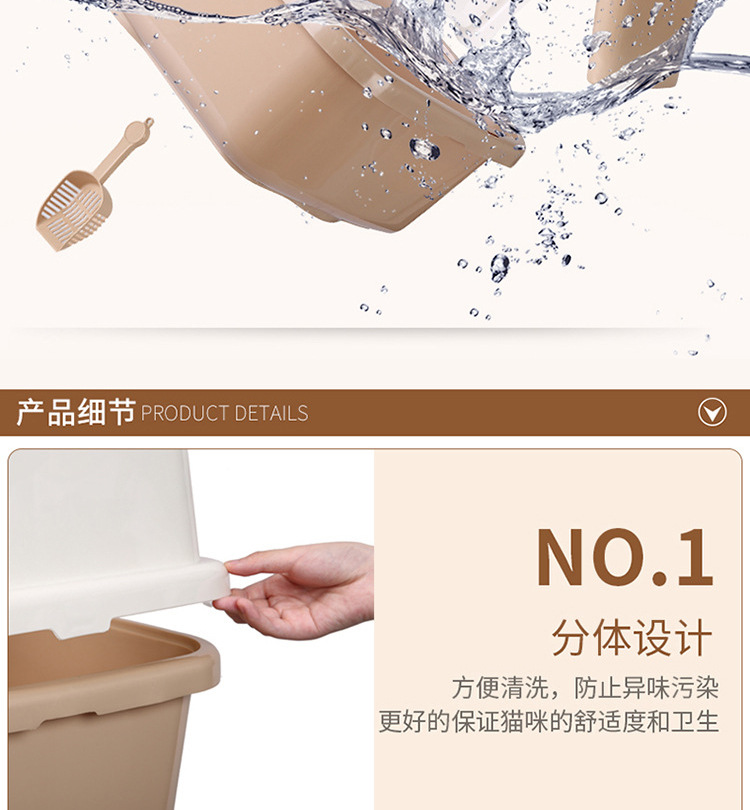 产品细节 PRODUCT DETAILS

NO.1

分体设计

方便清洗，防止异味污染
更好的保证猫咪的舒适度和卫生