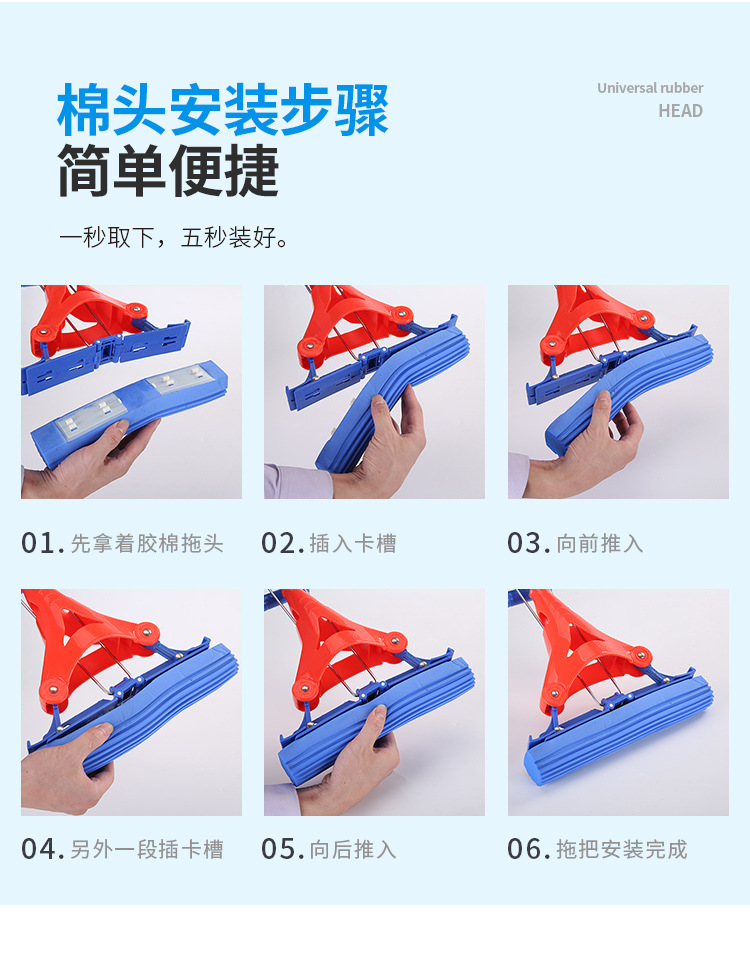 棉头安装步骤
简单便捷

Universal rubber
HEAD

一秒取下，五秒装好。

01. 先拿着胶棉拖头

02. 插入卡槽

03. 向前推入

04. 另外一段插卡槽

05. 向后推入

06. 拖把安装完成