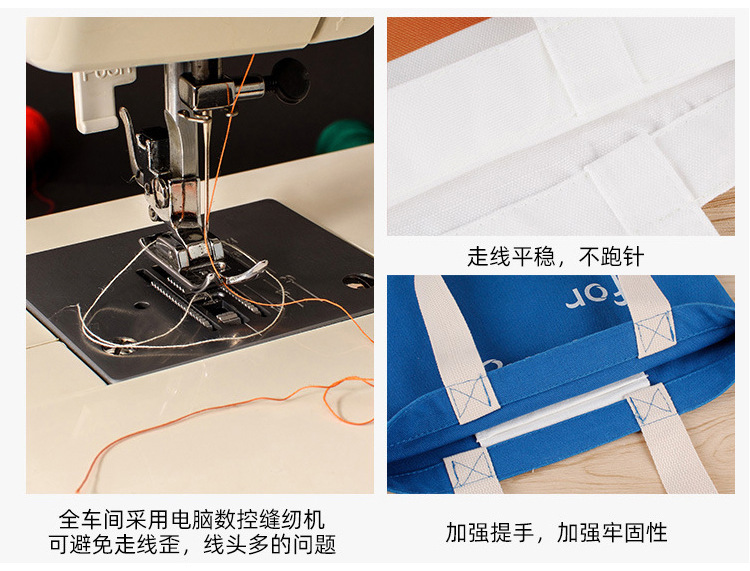 Push

走线平稳，不跑针

for

全车间采用电脑数控缝纫机
可避免走线歪，线头多的问题

加强提手，加强牢固性