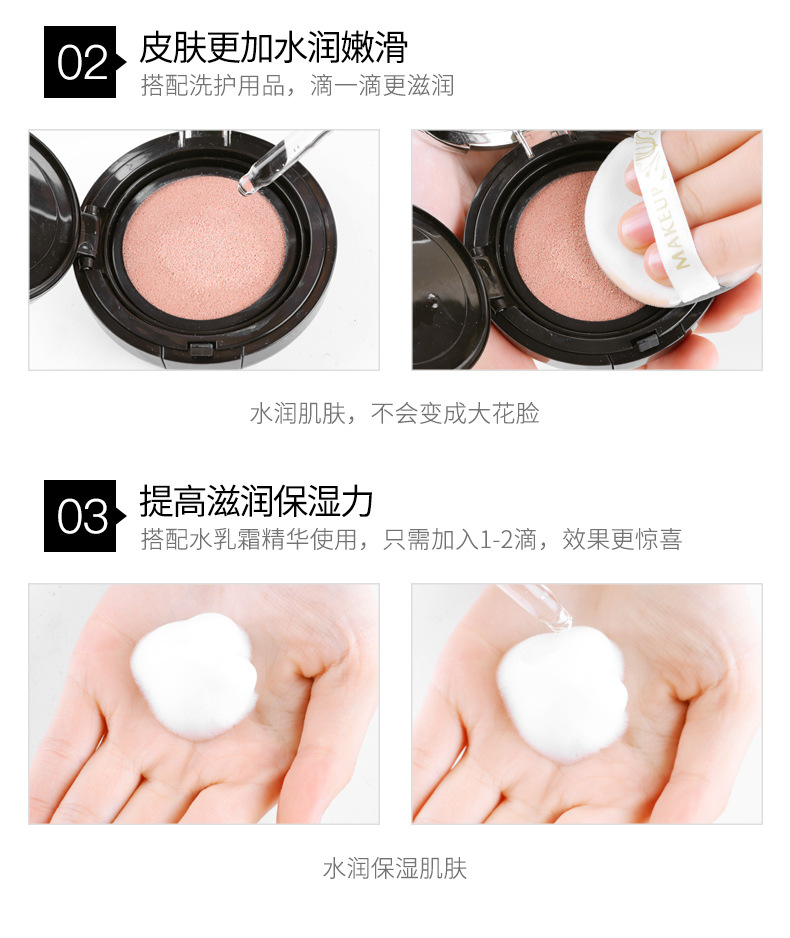 02 皮肤更加水润嫩滑
搭配洗护用品，滴一滴更滋润

MAKEUP

水润肌肤，不会变成大花脸

03 提高滋润保湿力
搭配水乳霜精华使用，只需加入1-2滴，效果更惊喜

水润保湿肌肤