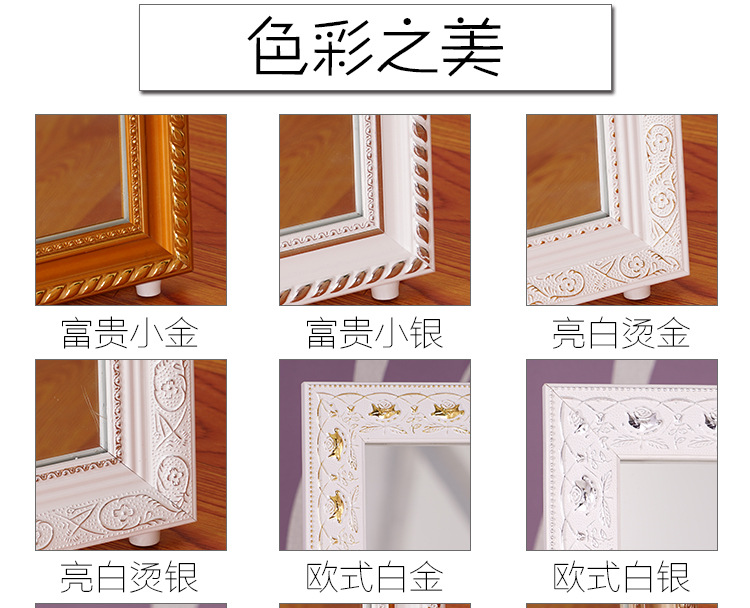 色彩之美

富贵小金

富贵小银

亮白烫金

亮白烫银

欧式白金

欧式白银