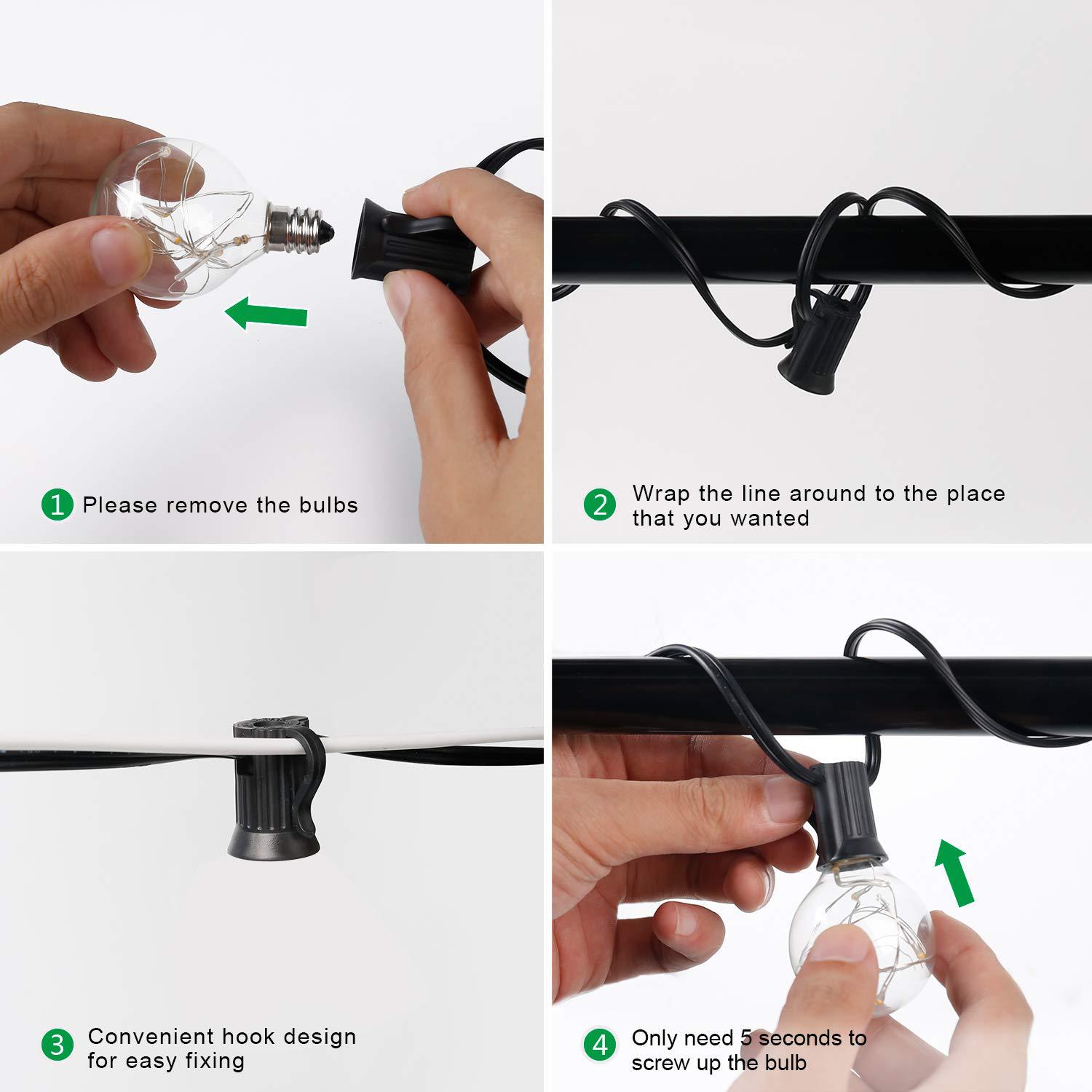 1 Please remove the bulbs

2 Wrap the line around to the place that you wanted

3 Convenient hook design for easy fixing

4 Only need 5 seconds to screw up the bulb