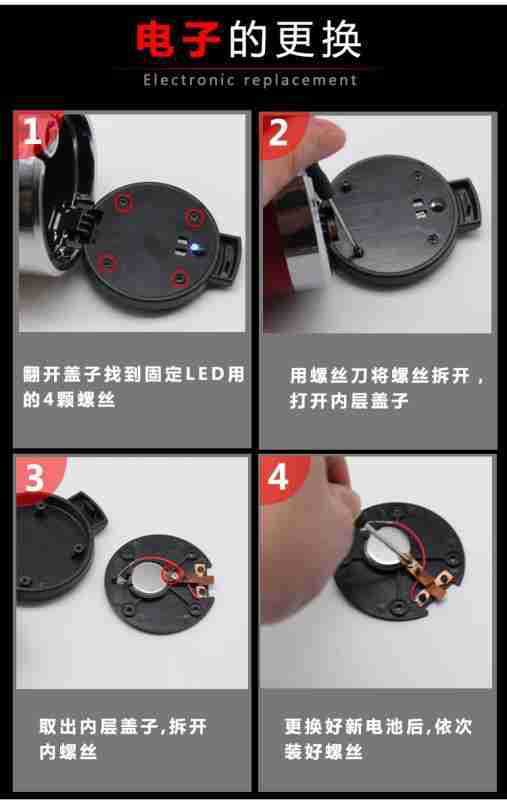 电子的更换
Electronic replacement

1

翻开盖子找到固定LED用的4颗螺丝

2

用螺丝刀将螺丝拆开，打开内层盖子

3

取出内层盖子,拆开内螺丝

4

更换好新电池后,依次装好螺丝