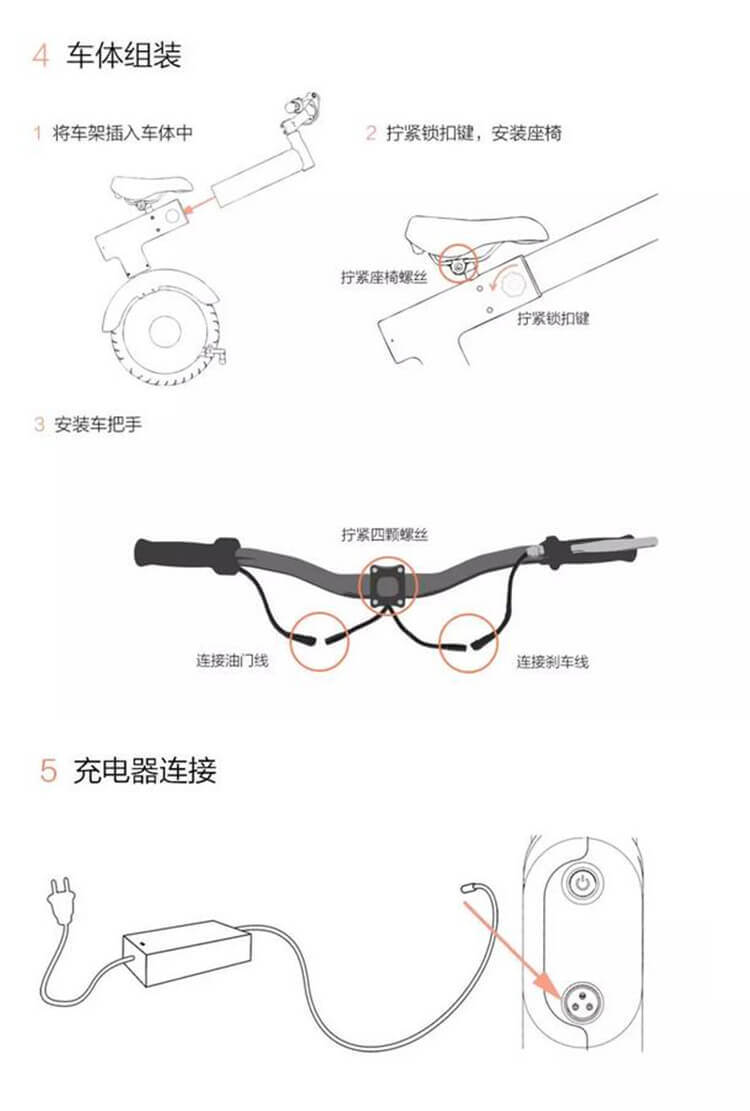 4 车体组装

1 将车架插入车体中

2 拧紧锁扣键，安装座椅

拧紧座椅螺丝

拧紧锁扣键

3 安装车把手

拧紧四颗螺丝

连接油门线

连接刹车线

5 充电器连接