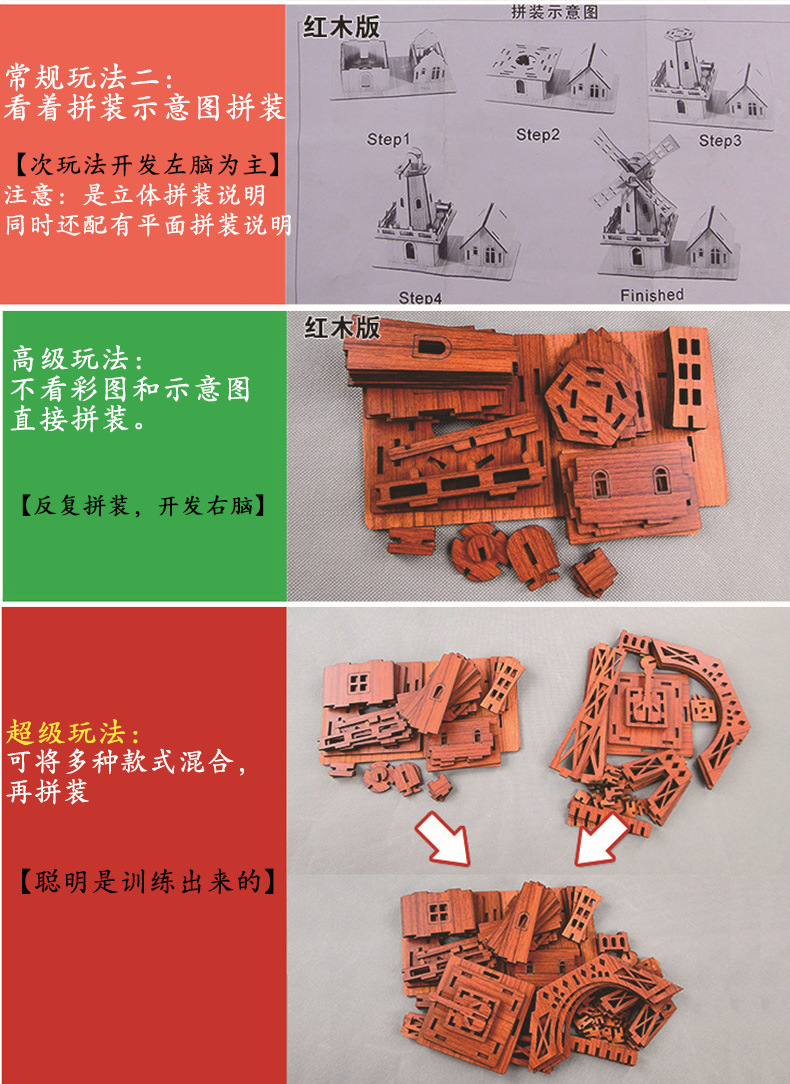 常规玩法二：
看着拼装示意图拼装

【次玩法开发左脑为主】
注意：是立体拼装说明
同时还配有平面拼装说明

红木版

拼装示意图

Step1

Step2

Step3

Step4

Finished

高级玩法：
不看彩图和示意图
直接拼装。

【反复拼装，开发右脑】

红木版

超级玩法：
可将多种款式混合，
再拼装

【聪明是训练出来的】