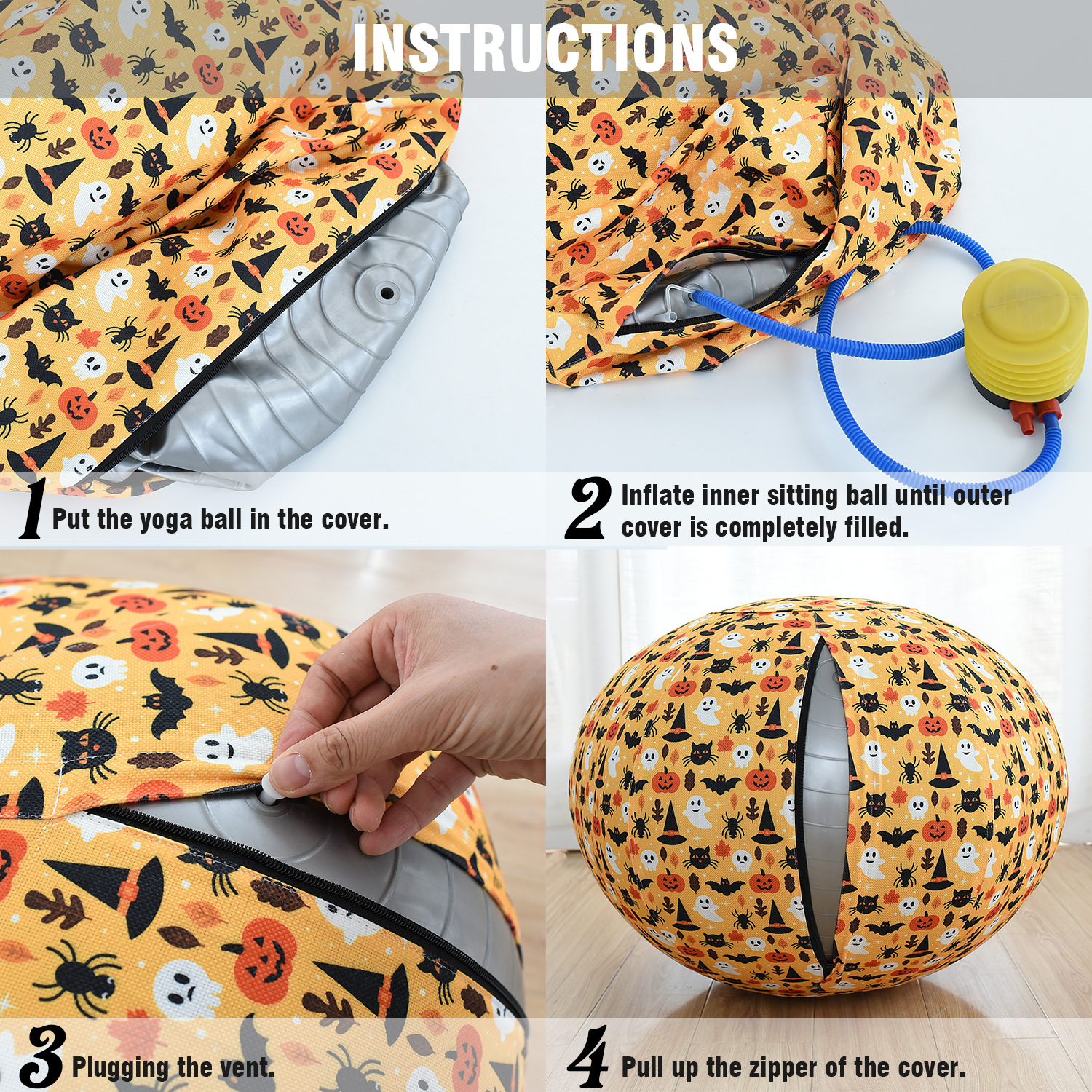 INSTRUCTIONS

1 Put the yoga ball in the cover.

2 Inflate inner sitting ball until outer cover is completely filled.

3 Plugging the vent.

4 Pull up the zipper of the cover.