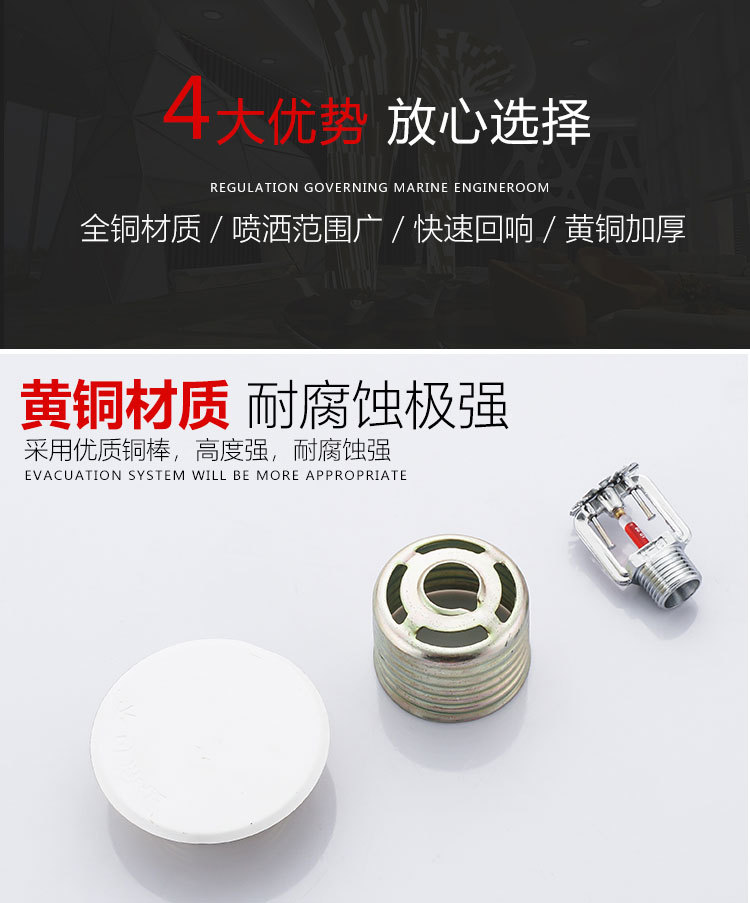 4大优势 放心选择

REGULATION GOVERNING MARINE ENGINEROOM

全铜材质 / 喷洒范围广 / 快速回响 / 黄铜加厚

黄铜材质 耐腐蚀极强

采用优质铜棒，高度强，耐腐蚀强

EVACUATION SYSTEM WILL BE MORE APPROPRIATE