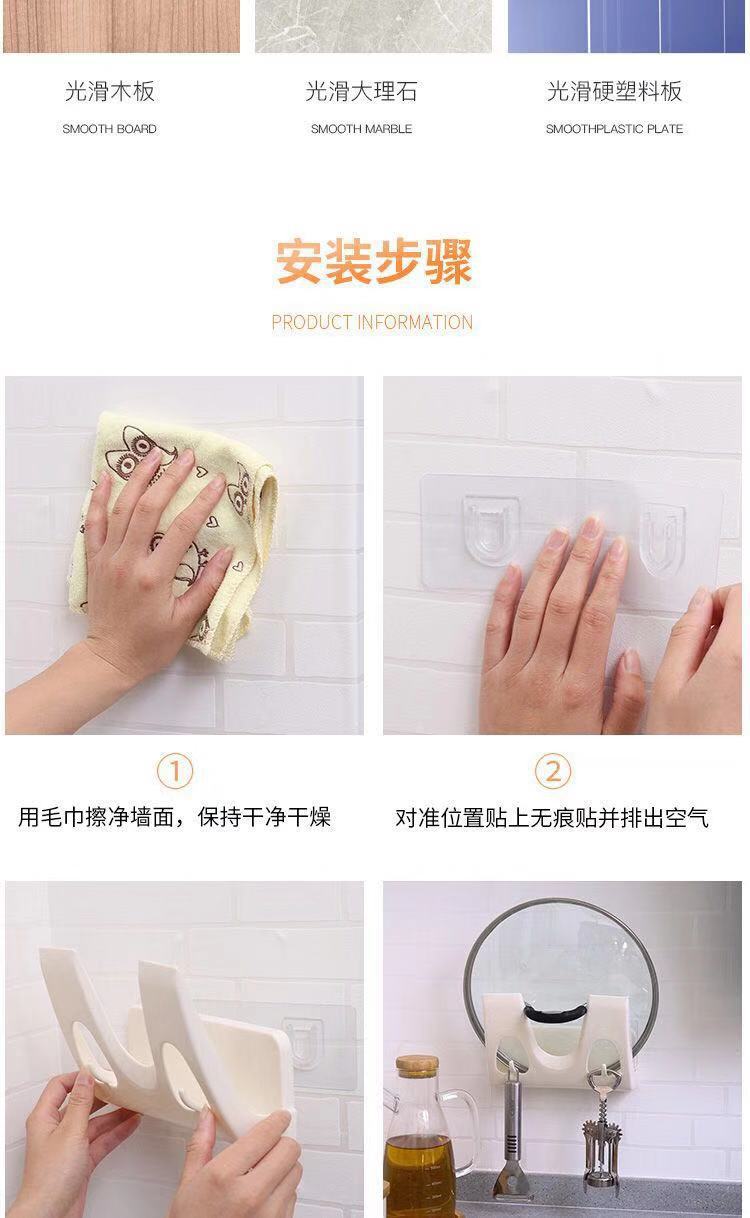 光滑木板
SMOOTH BOARD

光滑大理石
SMOOTH MARBLE

光滑硬塑料板
SMOOTHPLASTIC PLATE

安装步骤

PRODUCT INFORMATION

①
用毛巾擦净墙面，保持干净干燥

②
对准位置贴上无痕贴并排出空气