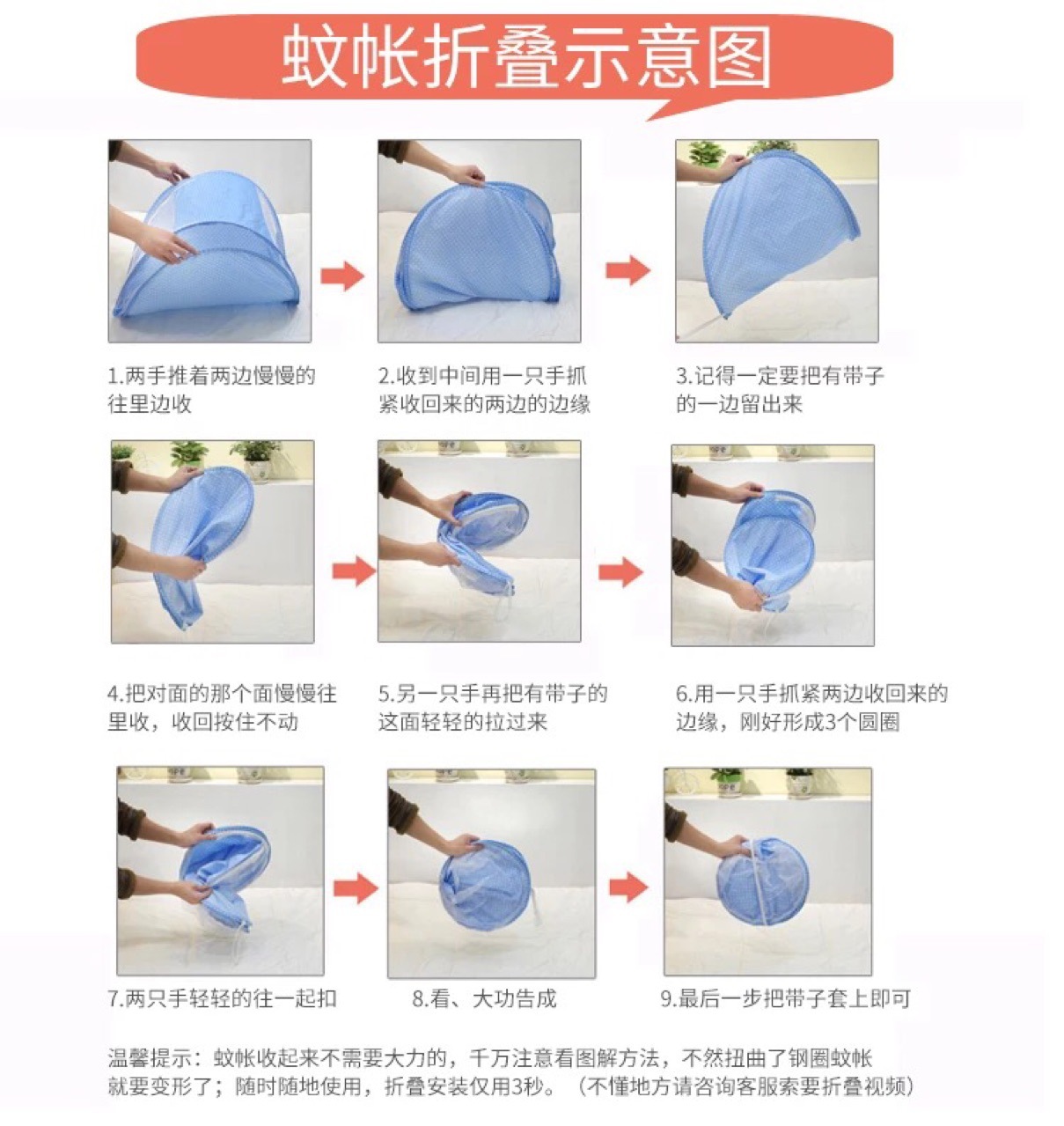 蚊帐折叠示意图

1.两手推着两边慢慢的往里边收

2.收到中间用一只手抓紧收回来的两边的边缘

3.记得一定要把有带子的一边留出来

4.把对面的那个面慢慢往里收，收回按住不动

5.另一只手再把有带子的这面轻轻的拉过来

6.用一只手抓紧两边收回来的边缘，刚好形成3个圆圈

7.两只手轻轻的往一起扣

8.看、大功告成

9.最后一步把带子套上即可

温馨提示：蚊帐收起来不需要大力的，千万注意看图解方法，不然扭曲了钢圈蚊帐就要变形了；随时随地使用，折叠安装仅用3秒。（不懂地方请咨询客服索要折叠视频）