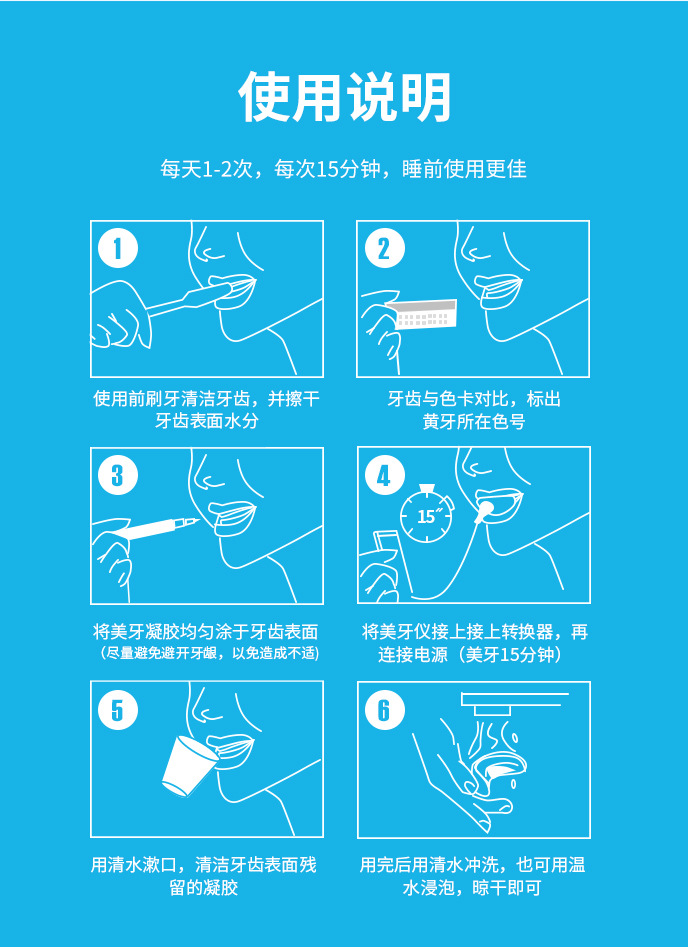 使用说明

每天1-2次，每次15分钟，睡前使用更佳

1

使用前刷牙清洁牙齿，并擦干牙齿表面水分

2

牙齿与色卡对比，标出黄牙所在色号

3

将美牙凝胶均匀涂于牙齿表面
（尽量避免避开牙龈，以免造成不适）

4

15″

将美牙仪接上接上转换器，再连接电源（美牙15分钟）

5

用清水漱口，清洁牙齿表面残留的凝胶

6

用完后用清水冲洗，也可用温水浸泡，晾干即可