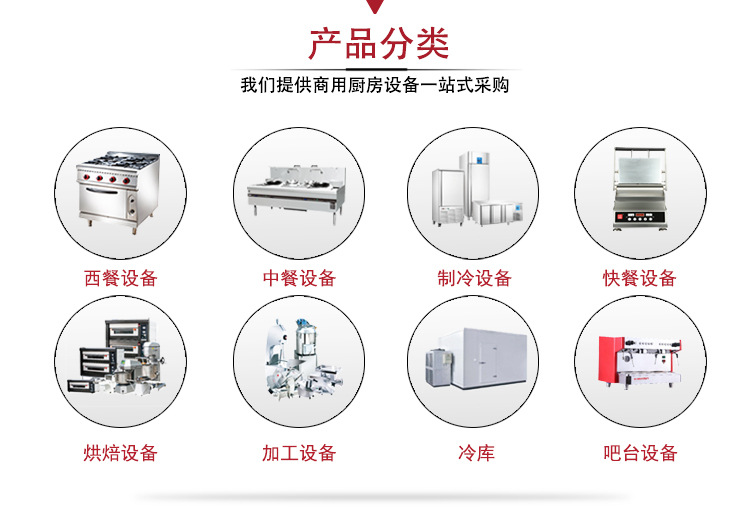 产品分类

我们提供商用厨房设备一站式采购

西餐设备

中餐设备

制冷设备

快餐设备

烘焙设备

加工设备

冷库

吧台设备