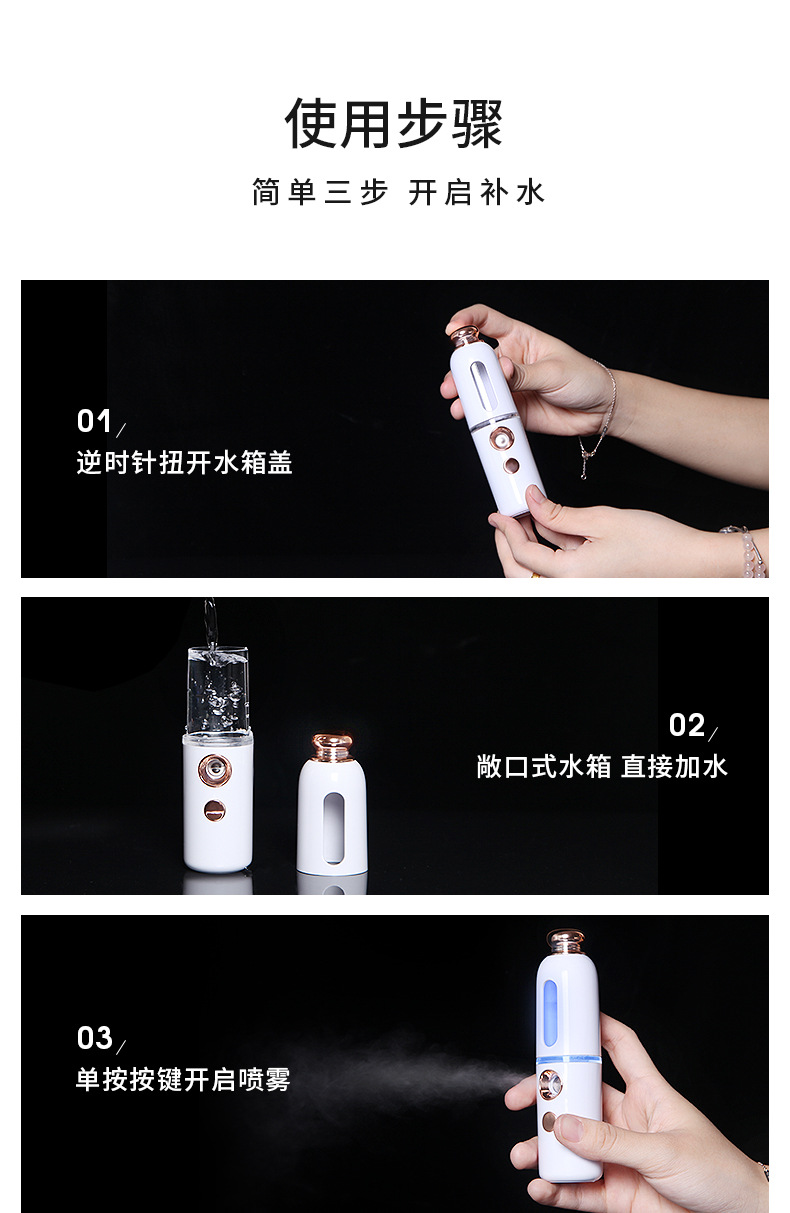 使用步骤

简单三步 开启补水

01/
逆时针扭开水箱盖

02/
敞口式水箱 直接加水

03/
单按按键开启喷雾