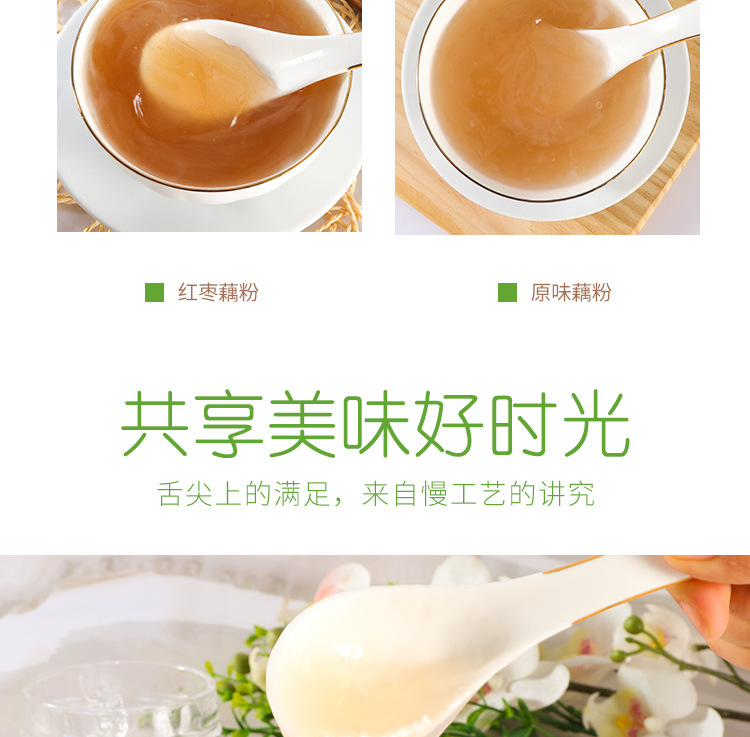 红枣藕粉

原味藕粉

共享美味好时光

舌尖上的满足，来自慢工艺的讲究