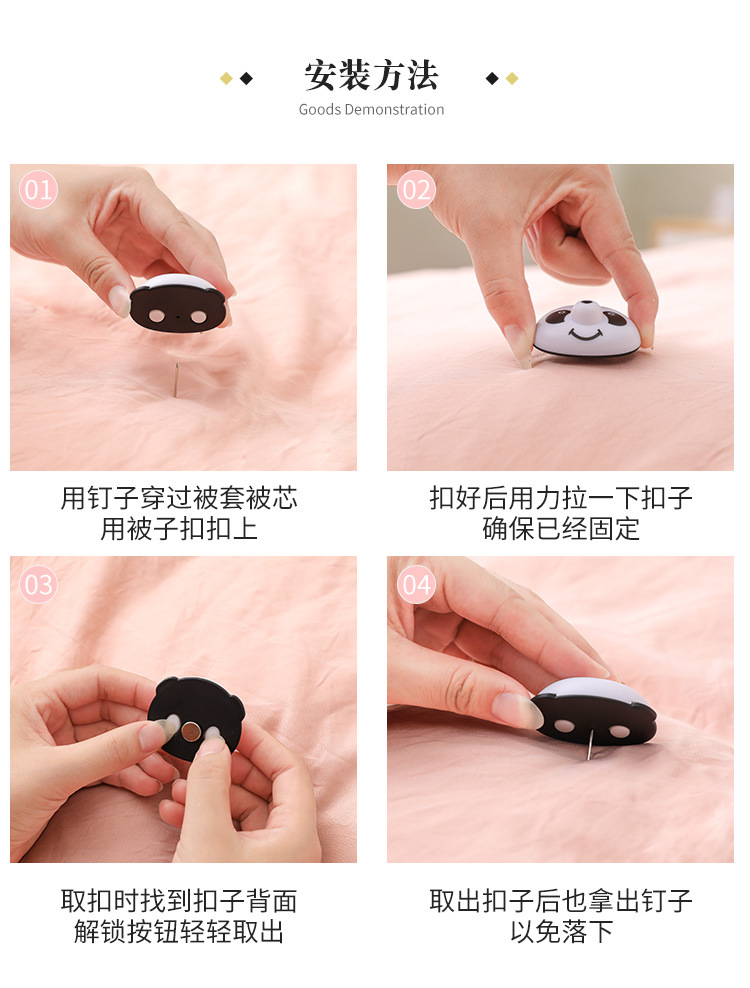 安装方法

Goods Demonstration

01

用钉子穿过被套被芯
用被子扣扣上

02

扣好后用力拉一下扣子
确保已经固定

03

取扣时找到扣子背面
解锁按钮轻轻取出

04

取出扣子后也拿出钉子
以免落下