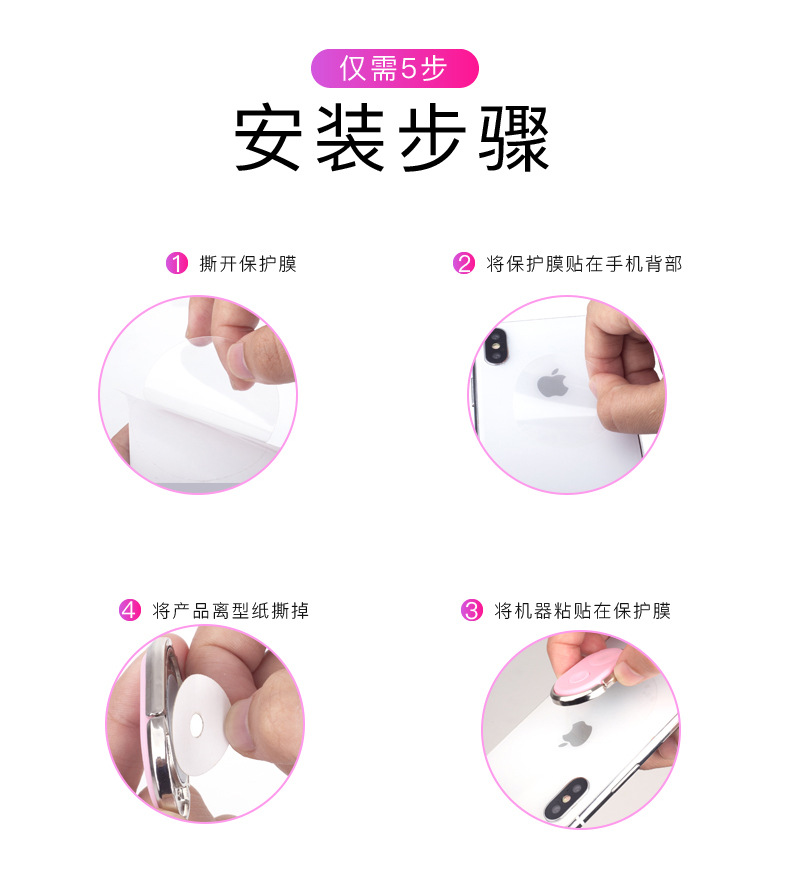 仅需5步

安装步骤

1 撕开保护膜

2 将保护膜贴在手机背部

4 将产品离型纸撕掉

3 将机器粘贴在保护膜