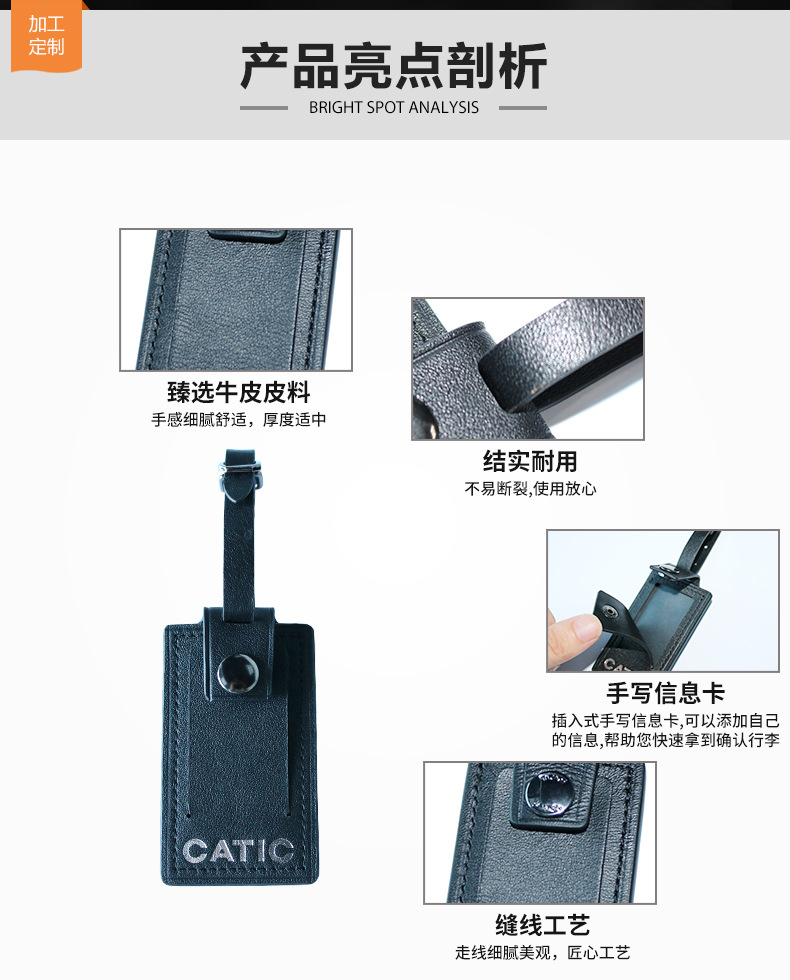 加工定制

产品亮点剖析

BRIGHT SPOT ANALYSIS

臻选牛皮皮料

手感细腻舒适，厚度适中

结实耐用

不易断裂,使用放心

手写信息卡

插入式手写信息卡,可以添加自己的信息,帮助您快速拿到确认行李

CATIC

缝线工艺

走线细腻美观，匠心工艺