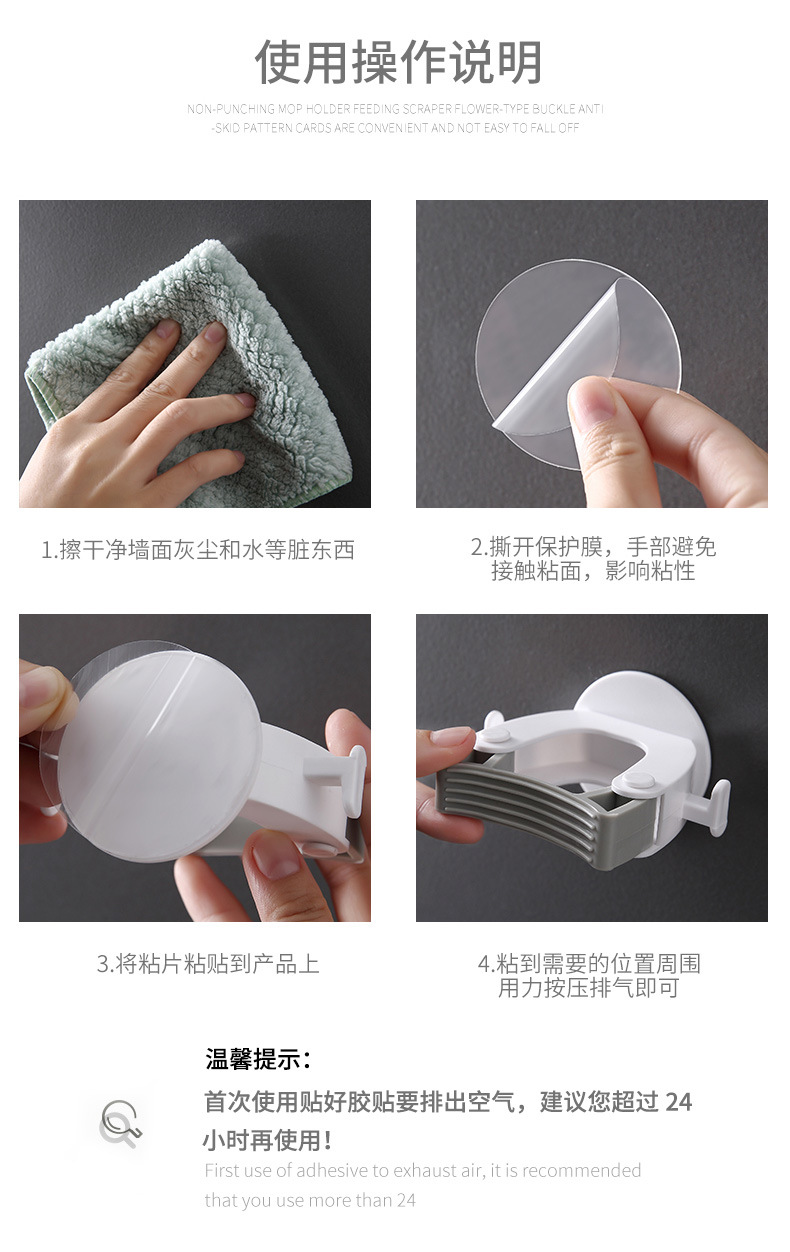 使用操作说明

NON-PUNCHING MOP HOLDER FEEDING SCRAPER FLOWER-TYPE BUCKLE ANTI -SKID PATTERN CARDS ARE CONVENIENT AND NOT EASY TO FALL OFF

1.擦干净墙面灰尘和水等脏东西

2.撕开保护膜，手部避免接触粘面，影响粘性

3.将粘片粘贴到产品上

4.粘到需要的位置周围用力按压排气即可

温馨提示：

首次使用贴好胶贴要排出空气，建议您超过 24 小时再使用！

First use of adhesive to exhaust air, it is recommended that you use more than 24