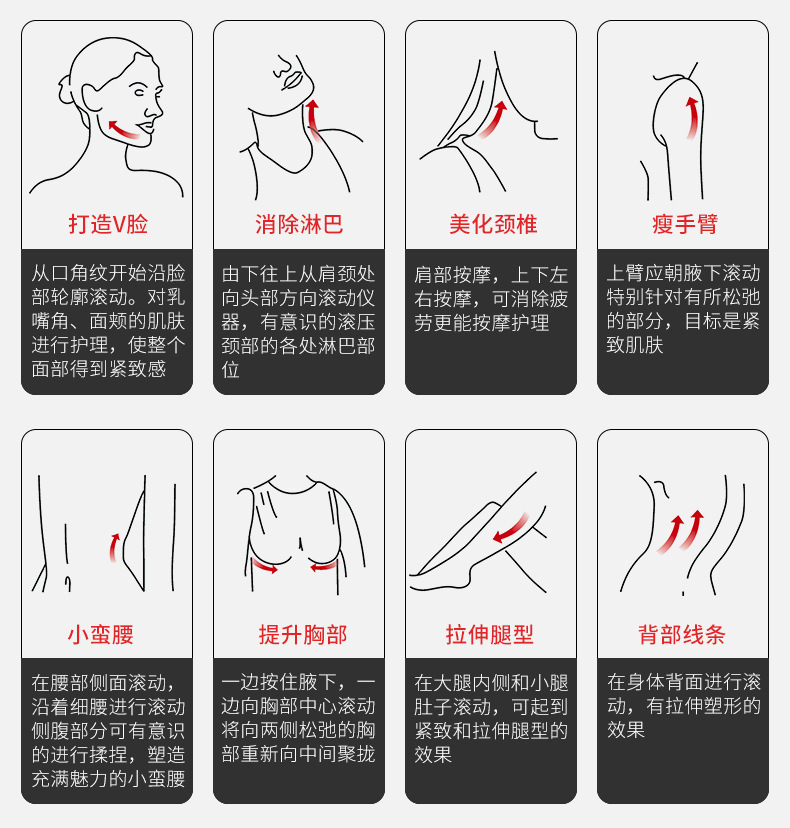 打造V脸

从口角纹开始沿脸部轮廓滚动。对乳嘴角、面颊的肌肤进行护理，使整个面部得到紧致感

消除淋巴

由下往上从肩颈处向头部方向滚动仪器，有意识的滚压颈部的各处淋巴部位

美化颈椎

肩部按摩，上下左右按摩，可消除疲劳更能按摩护理

瘦手臂

上臂应朝腋下滚动特别针对有所松弛的部分，目标是紧致肌肤

小蛮腰

在腰部侧面滚动，沿着细腰进行滚动侧腹部分可有意识的进行揉捏，塑造充满魅力的小蛮腰

提升胸部

一边按住腋下，一边向胸部中心滚动将向两侧松弛的胸部重新向中间聚拢

拉伸腿型

在大腿内侧和小腿肚子滚动，可起到紧致和拉伸腿型的效果

背部线条

在身体背面进行滚动，有拉伸塑形的效果