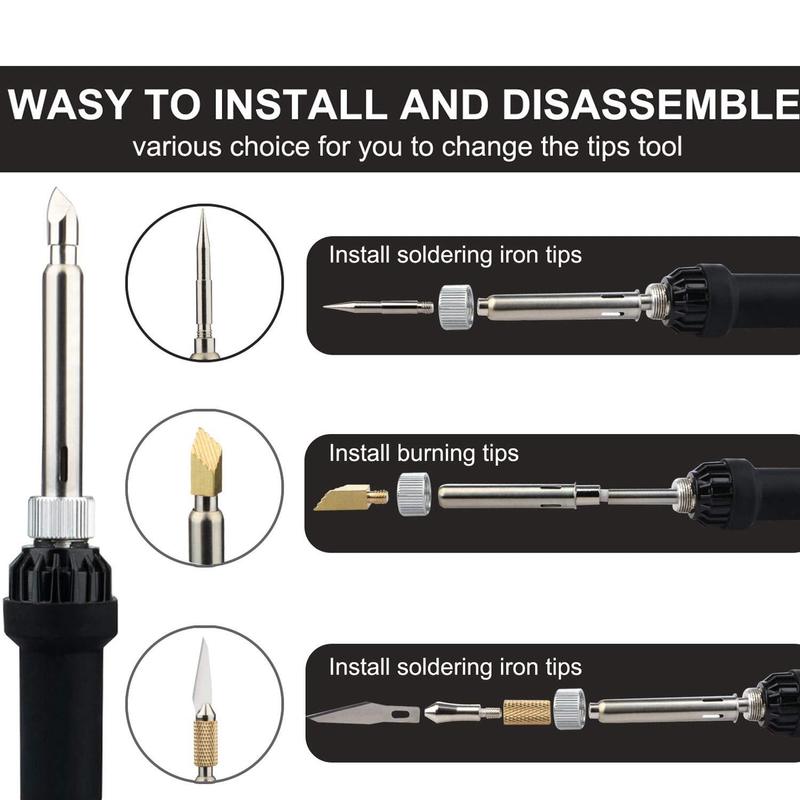 WASY TO INSTALL AND DISASSEMBLE
various choice for you to change the tips tool

Install soldering iron tips

Install burning tips

Install soldering iron tips