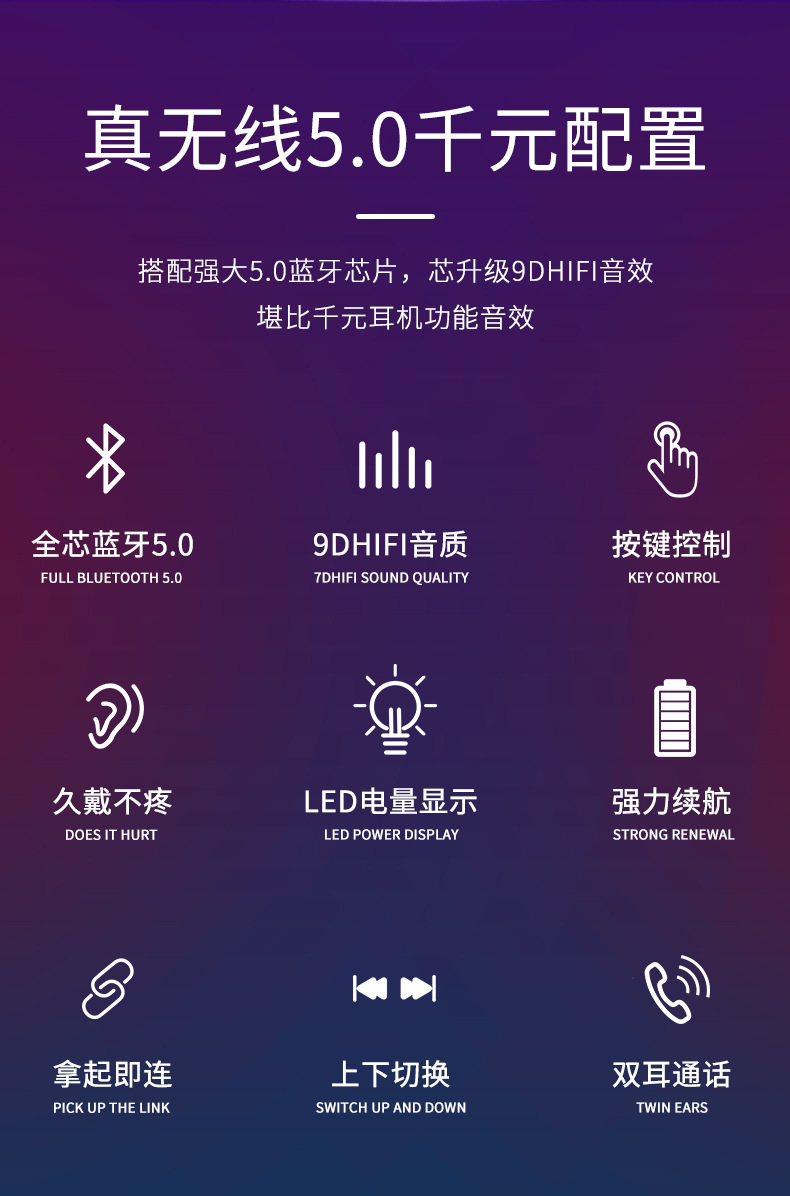 真无线5.0千元配置

搭配强大5.0蓝牙芯片，芯升级9DHIFI音效
堪比千元耳机功能音效

全芯蓝牙5.0
FULL BLUETOOTH 5.0

9DHIFI音质
7DHIFI SOUND QUALITY

按键控制
KEY CONTROL

久戴不疼
DOES IT HURT

LED电量显示
LED POWER DISPLAY

强力续航
STRONG RENEWAL

拿起即连
PICK UP THE LINK

上下切换
SWITCH UP AND DOWN

双耳通话
TWIN EARS