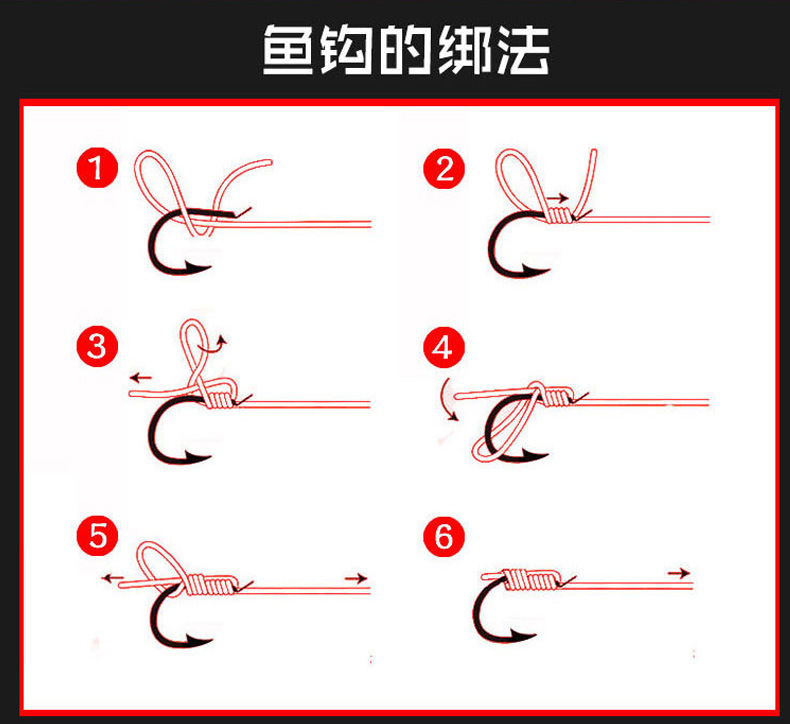 鱼钩的绑法

1

2

3

4

5

6