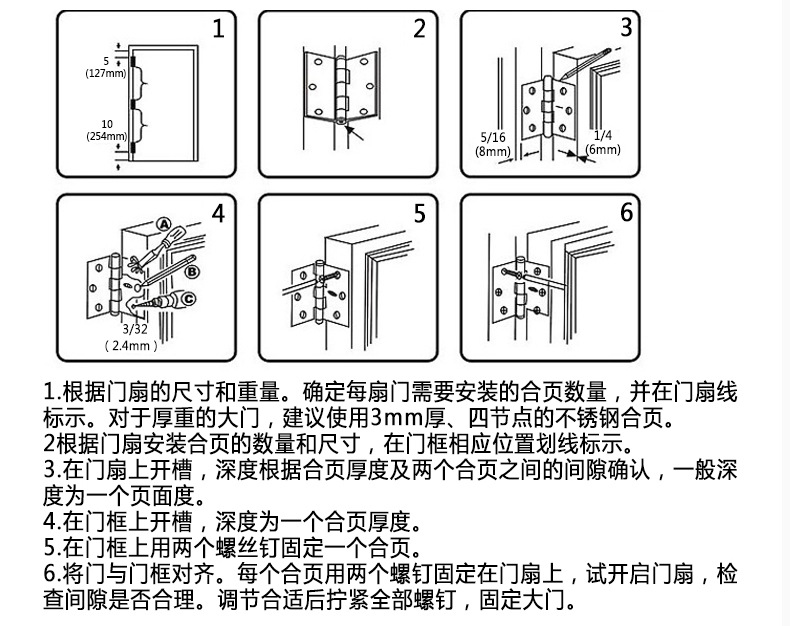 1

5
(127mm)

10
(254mm)

2

3

5/16
(8mm)

1/4
(6mm)

4

A

B

C

3/32
( 2.4mm )

5

6

1.根据门扇的尺寸和重量。确定每扇门需要安装的合页数量，并在门扇线标示。对于厚重的大门，建议使用3mm厚、四节点的不锈钢合页。
2根据门扇安装合页的数量和尺寸，在门框相应位置划线标示。
3.在门扇上开槽，深度根据合页厚度及两个合页之间的间隙确认，一般深度为一个页面度。
4.在门框上开槽，深度为一个合页厚度。
5.在门框上用两个螺丝钉固定一个合页。
6.将门与门框对齐。每个合页用两个螺钉固定在门扇上，试开启门扇，检查间隙是否合理。调节合适后拧紧全部螺钉，固定大门。