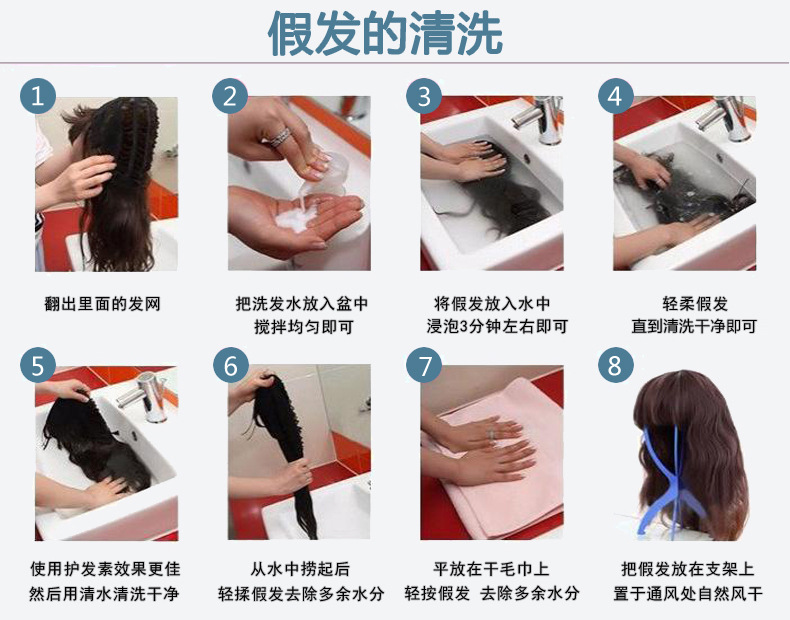 假发的清洗

1
翻出里面的发网

2
把洗发水放入盆中
搅拌均匀即可

3
将假发放入水中
浸泡3分钟左右即可

4
轻柔假发
直到清洗干净即可

5
使用护发素效果更佳
然后用清水清洗干净

6
从水中捞起后
轻揉假发去除多余水分

7
平放在干毛巾上
轻按假发 去除多余水分

8
把假发放在支架上
置于通风处自然风干