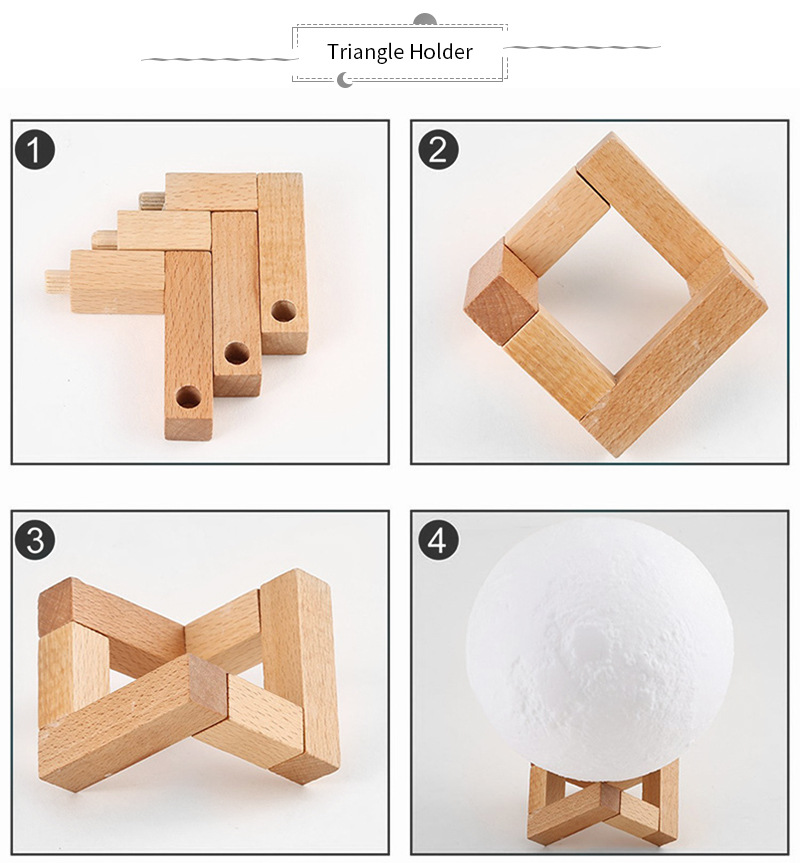 Triangle Holder

1

2

3

4