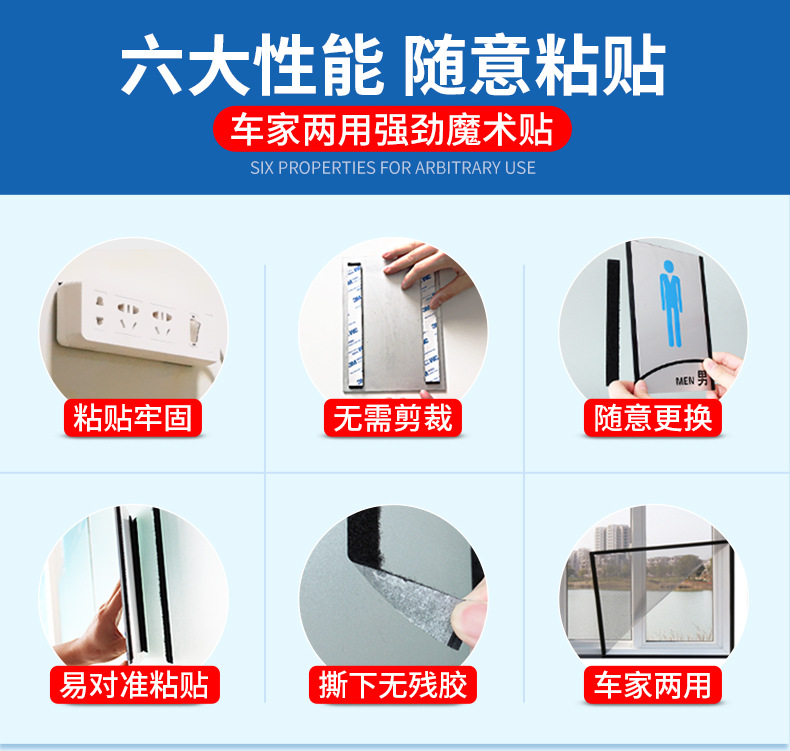 六大性能 随意粘贴

车家两用强劲魔术贴

SIX PROPERTIES FOR ARBITRARY USE

粘贴牢固

无需剪裁

MEN 男

随意更换

易对准粘贴

撕下无残胶

车家两用