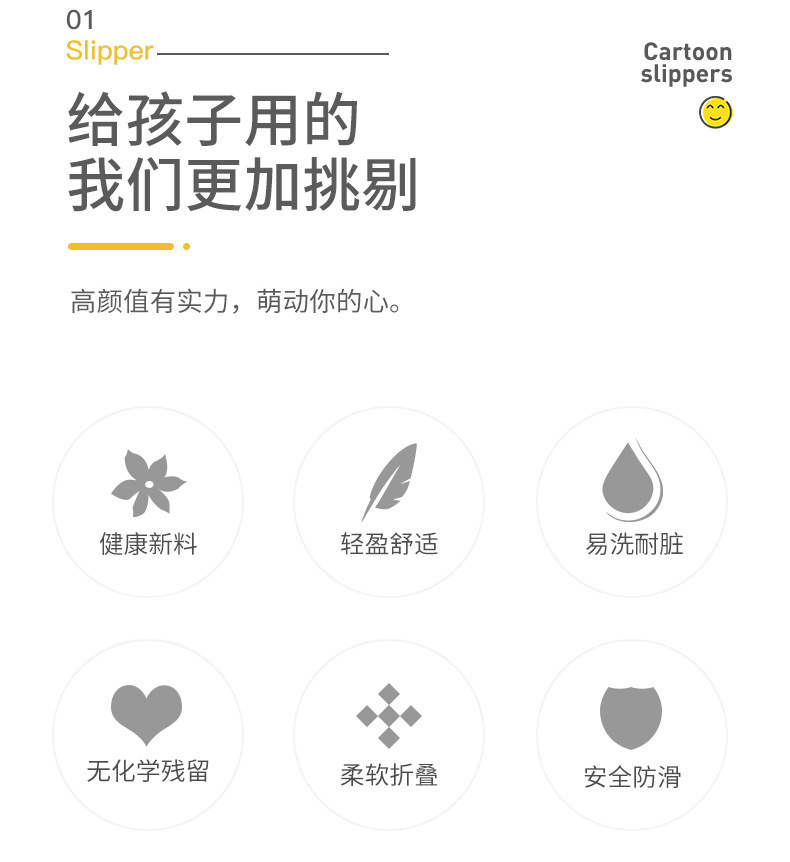 01
Slipper

Cartoon
slippers

给孩子用的
我们更加挑剔

高颜值有实力，萌动你的心。

健康新料

轻盈舒适

易洗耐脏

无化学残留

柔软折叠

安全防滑