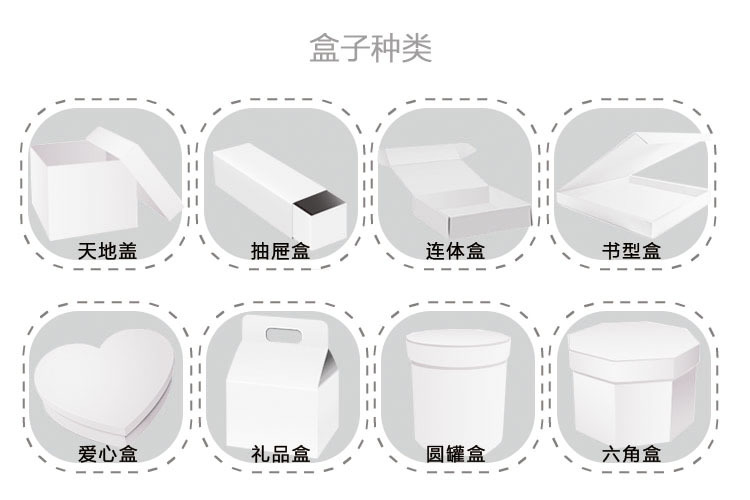 盒子种类

天地盖

抽屉盒

连体盒

书型盒

爱心盒

礼品盒

圆罐盒

六角盒