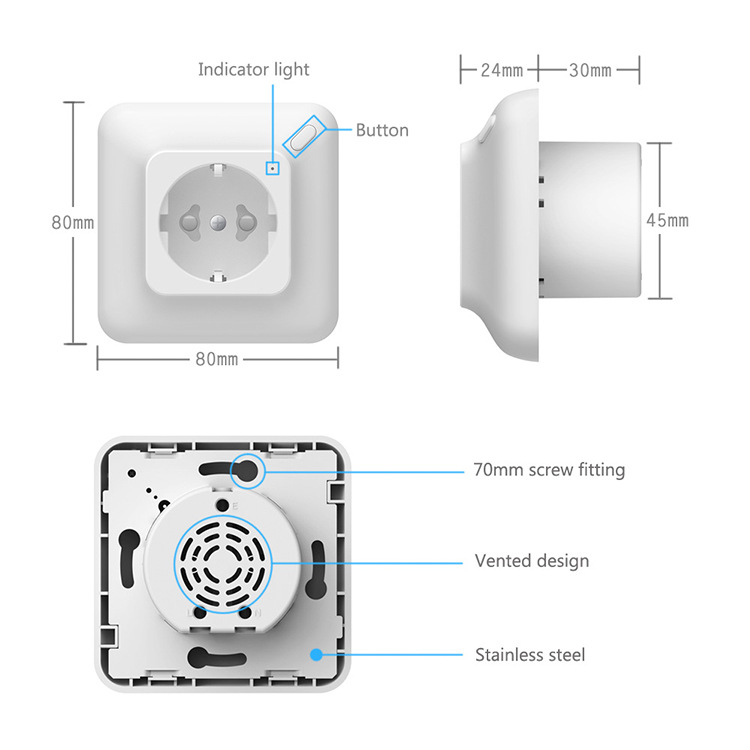 Indicator light

Button

80mm

80mm

24mm

30mm

45mm

70mm screw fitting

Vented design

Stainless steel