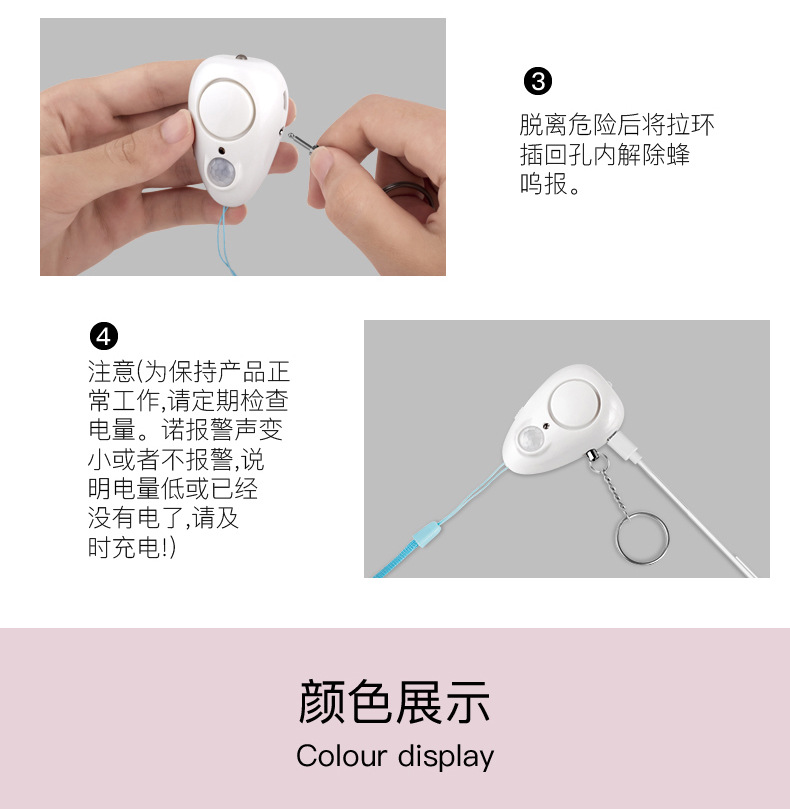 ❸
脱离危险后将拉环插回孔内解除蜂鸣报。

❹
注意(为保持产品正常工作,请定期检查电量。诺报警声变小或者不报警,说明电量低或已经没有电了,请及时充电!)

颜色展示
Colour display