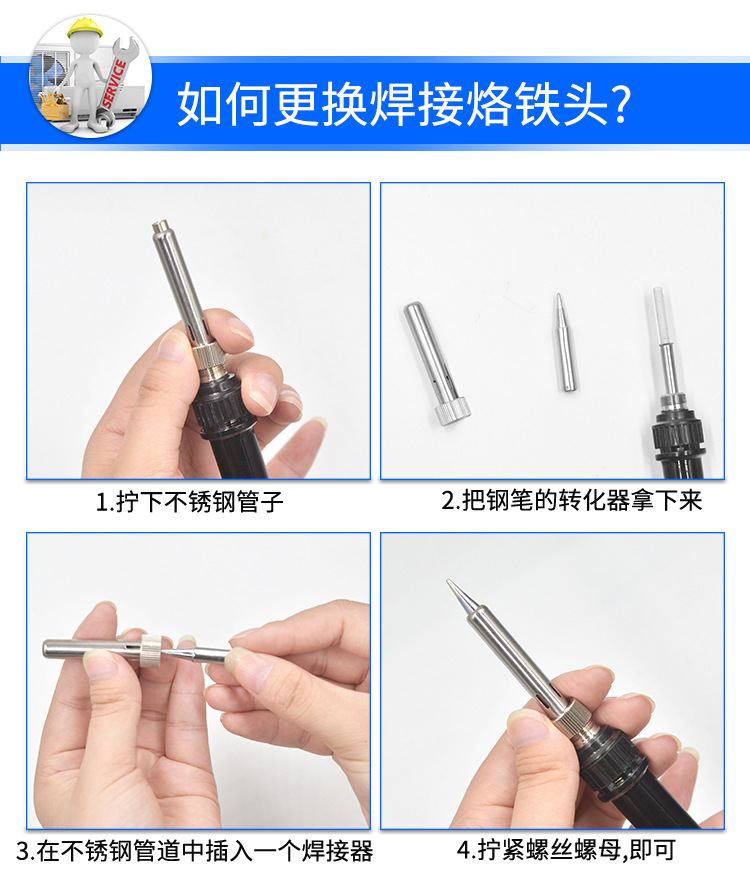 SERVICE

如何更换焊接烙铁头?

1.拧下不锈钢管子

2.把钢笔的转化器拿下来

3.在不锈钢管道中插入一个焊接器

4.拧紧螺丝螺母,即可