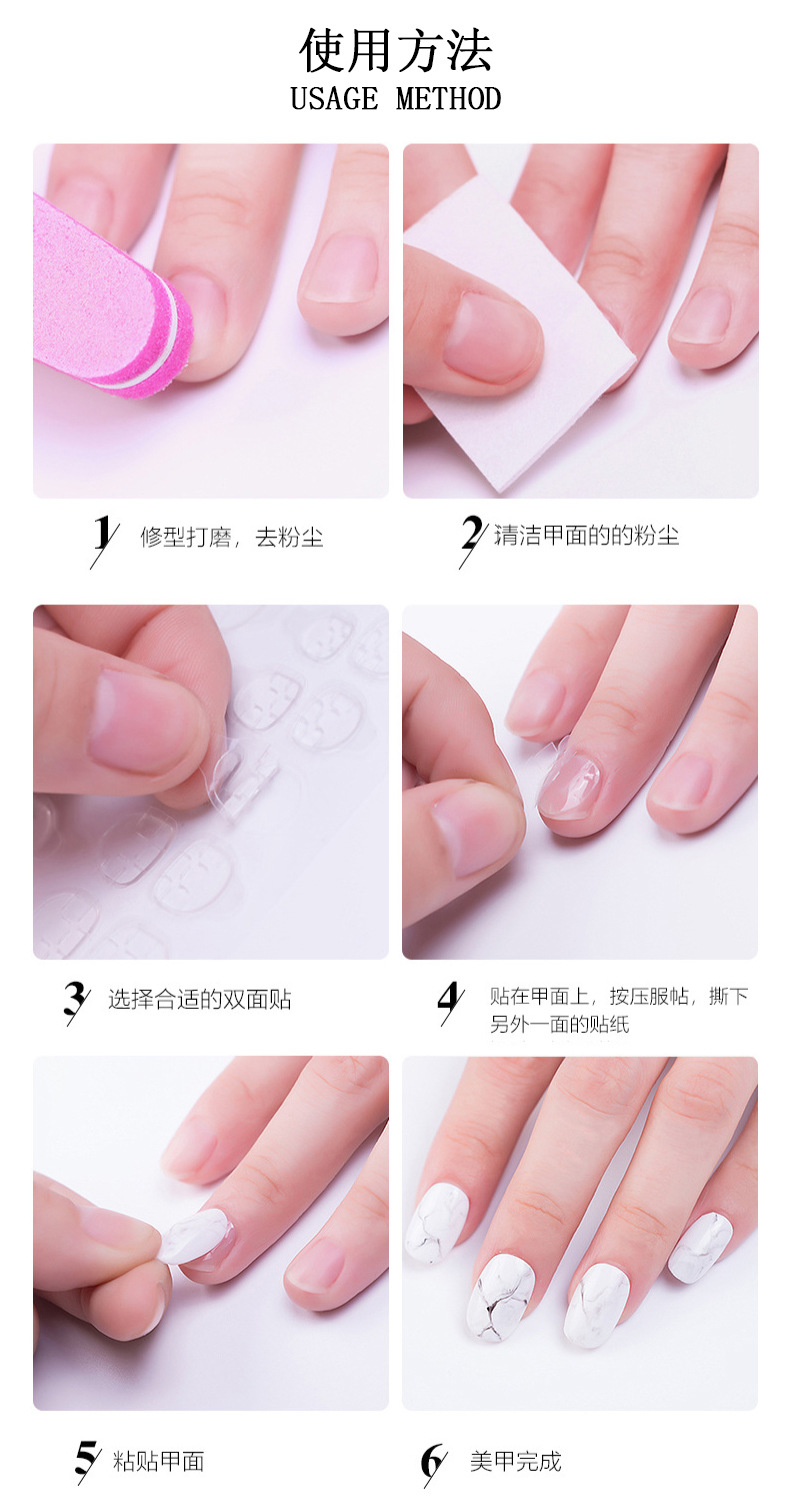 使用方法
USAGE METHOD

1 修型打磨，去粉尘

2 清洁甲面的的粉尘

3 选择合适的双面贴

4 贴在甲面上，按压服帖，撕下另外一面的贴纸

5 粘贴甲面

6 美甲完成