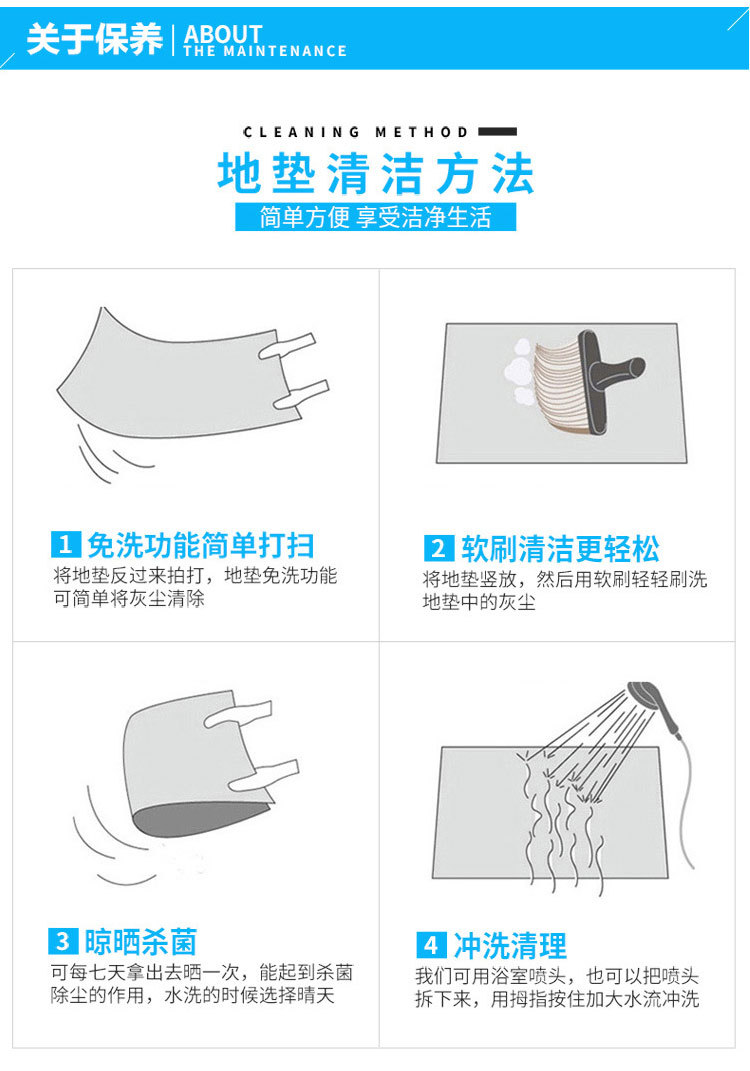 关于保养 | ABOUT THE MAINTENANCE

CLEANING METHOD

地垫清洁方法

简单方便 享受洁净生活

1 免洗功能简单打扫
将地垫反过来拍打，地垫免洗功能可简单将灰尘清除

2 软刷清洁更轻松
将地垫竖放，然后用软刷轻轻刷洗地垫中的灰尘

3 晾晒杀菌
可每七天拿出去晒一次，能起到杀菌除尘的作用，水洗的时候选择晴天

4 冲洗清理
我们可用浴室喷头，也可以把喷头拆下来，用拇指按住加大水流冲洗