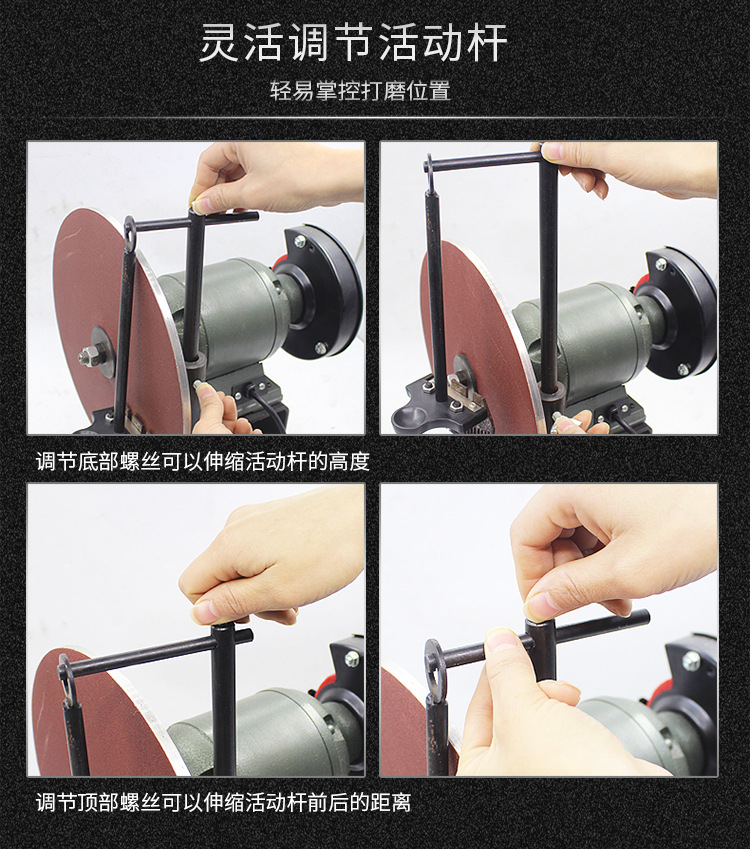 灵活调节活动杆

轻易掌控打磨位置

调节底部螺丝可以伸缩活动杆的高度

调节顶部螺丝可以伸缩活动杆前后的距离