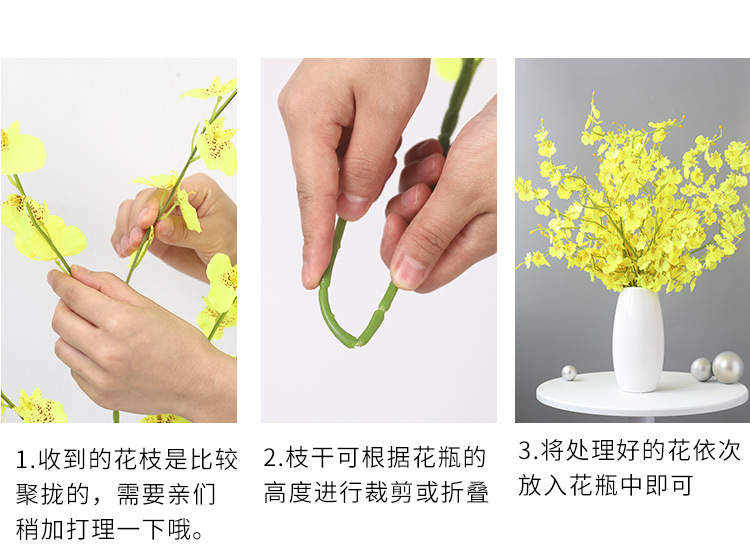 1.收到的花枝是比较聚拢的，需要亲们稍加打理一下哦。

2.枝干可根据花瓶的高度进行裁剪或折叠

3.将处理好的花依次放入花瓶中即可