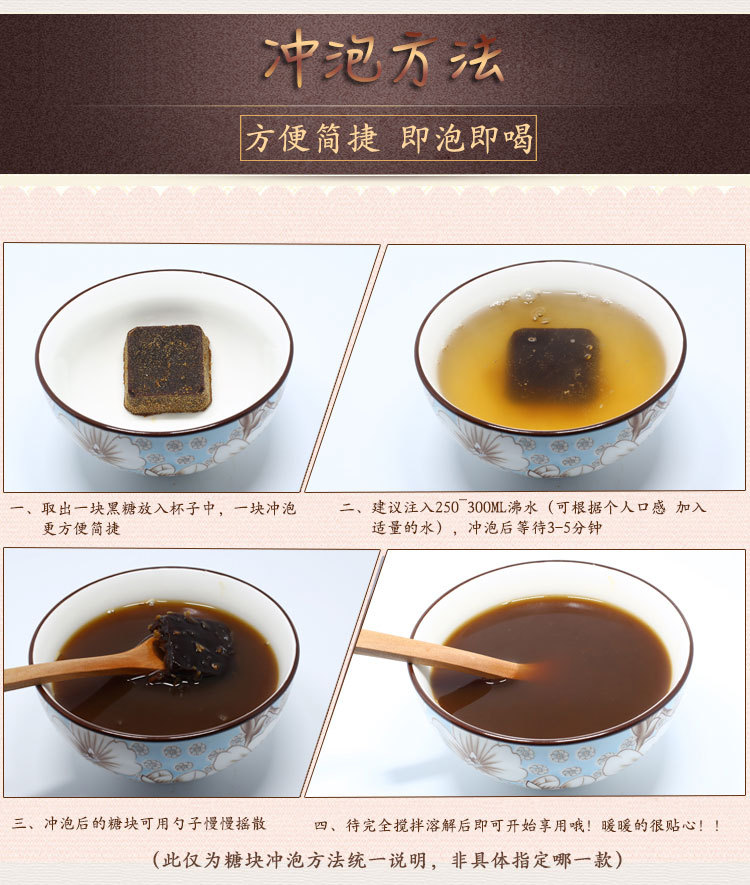 冲泡方法

方便简捷 即泡即喝

一、取出一块黑糖放入杯子中，一块冲泡更方便简捷

二、建议注入250~300ML沸水（可根据个人口感 加入适量的水），冲泡后等待3-5分钟

三、冲泡后的糖块可用勺子慢慢摇散

四、待完全搅拌溶解后即可开始享用哦！暖暖的很贴心！！

（此仅为糖块冲泡方法统一说明，非具体指定哪一款）