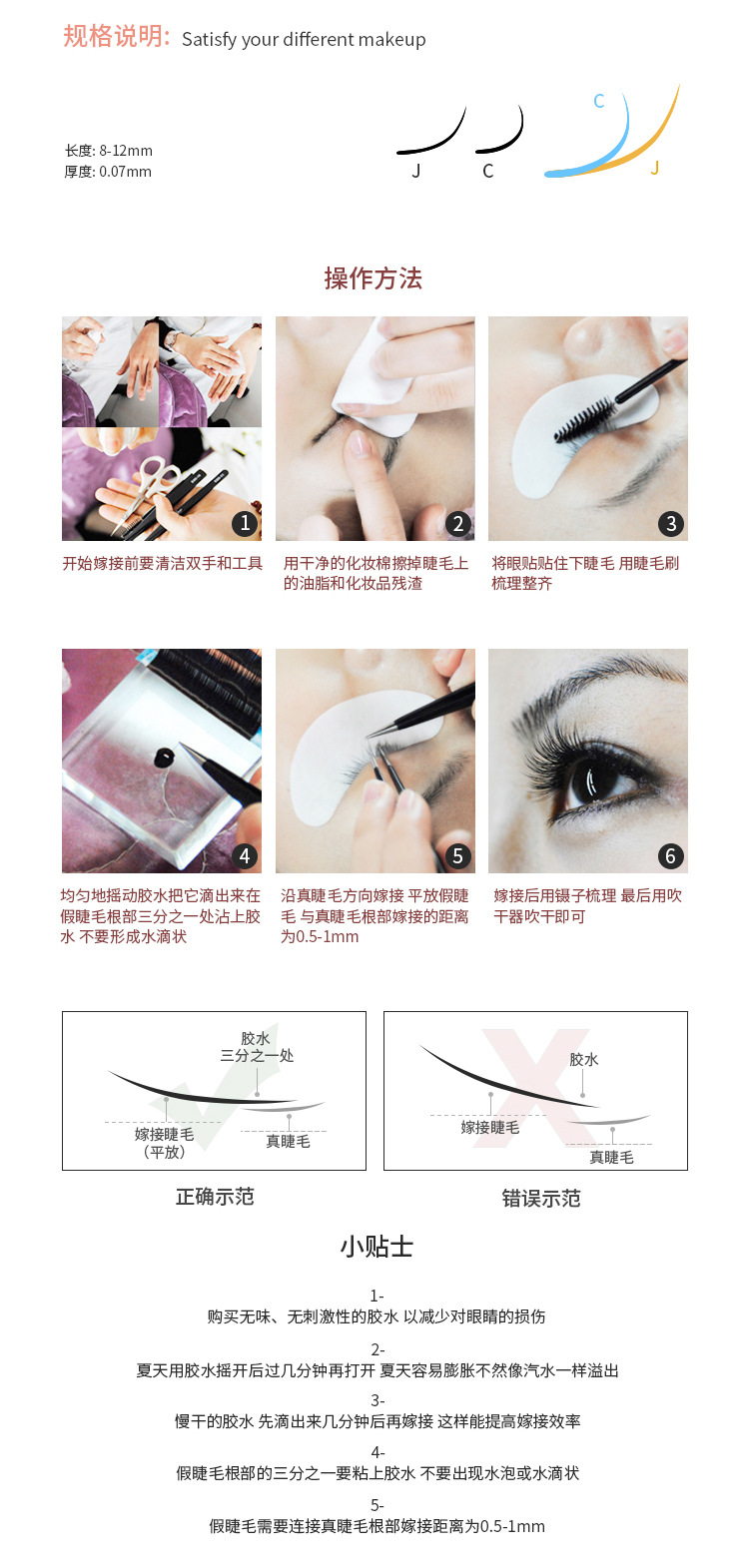 规格说明: Satisfy your different makeup

长度: 8-12mm
厚度: 0.07mm

J C C J

操作方法

1
开始嫁接前要清洁双手和工具

2
用干净的化妆棉擦掉睫毛上的油脂和化妆品残渣

3
将眼贴贴住下睫毛 用睫毛刷梳理整齐

4
均匀地摇动胶水把它滴出来在假睫毛根部三分之一处沾上胶水 不要形成水滴状

5
沿真睫毛方向嫁接 平放假睫毛 与真睫毛根部嫁接的距离为0.5-1mm

6
嫁接后用镊子梳理 最后用吹干器吹干即可

胶水
三分之一处
嫁接睫毛
（平放）
真睫毛

正确示范

胶水
嫁接睫毛
真睫毛

错误示范

小贴士

1-
购买无味、无刺激性的胶水 以减少对眼睛的损伤

2-
夏天用胶水摇开后过几分钟再打开 夏天容易膨胀不然像汽水一样溢出

3-
慢干的胶水 先滴出来几分钟后再嫁接 这样能提高嫁接效率

4-
假睫毛根部的三分之一要粘上胶水 不要出现水泡或水滴状

5-
假睫毛需要连接真睫毛根部嫁接距离为0.5-1mm