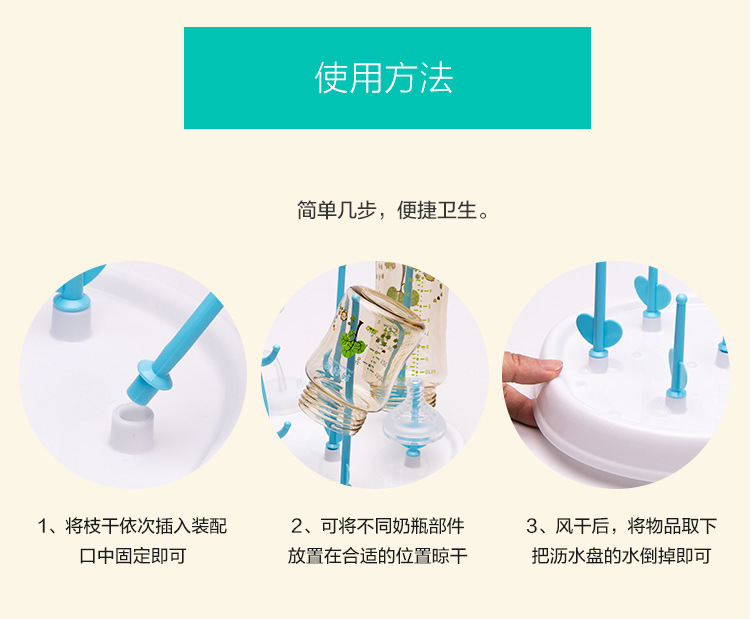 使用方法

简单几步，便捷卫生。

1、将枝干依次插入装配口中固定即可

2、可将不同奶瓶部件放置在合适的位置晾干

3、风干后，将物品取下把沥水盘的水倒掉即可