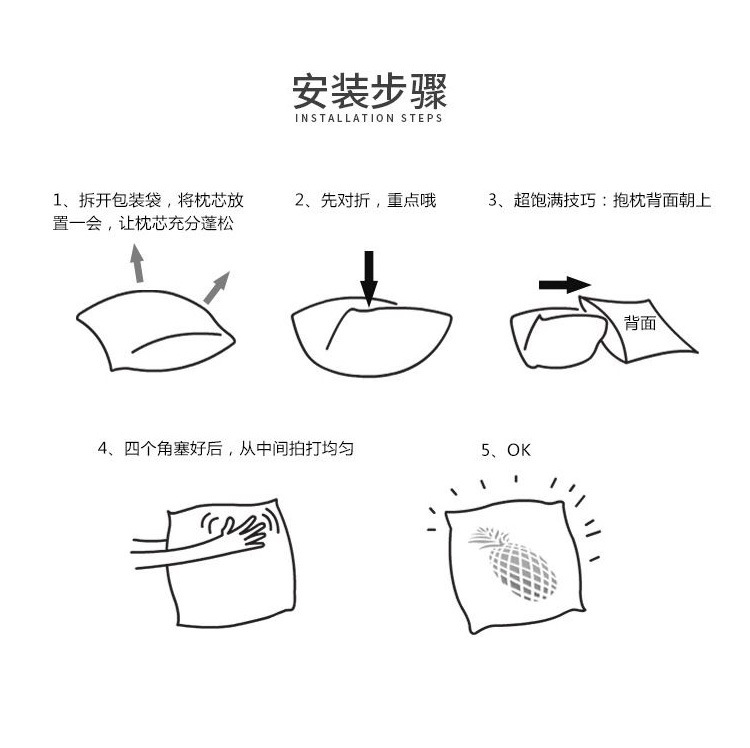 安装步骤
INSTALLATION STEPS

1、拆开包装袋，将枕芯放置一会，让枕芯充分蓬松

2、先对折，重点哦

3、超饱满技巧：抱枕背面朝上

背面

4、四个角塞好后，从中间拍打均匀

5、OK