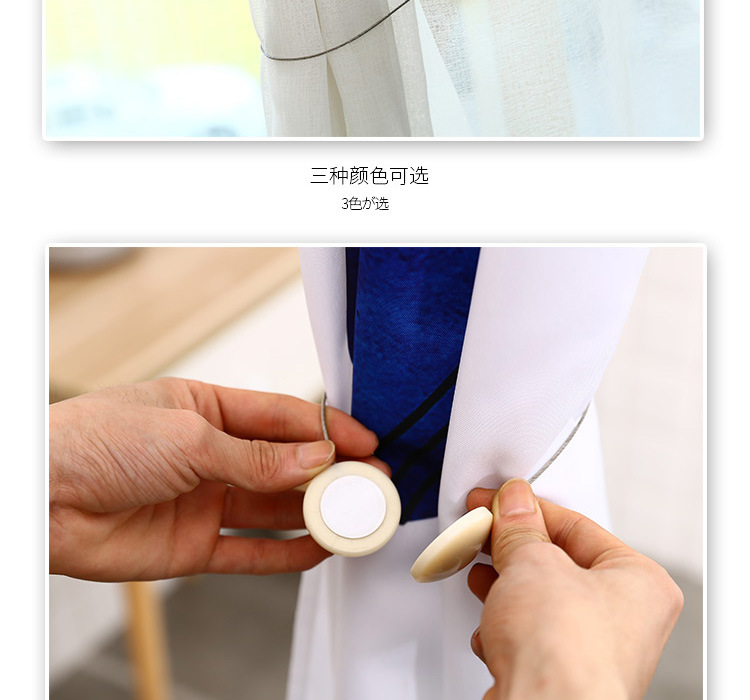 三种颜色可选

3色が选