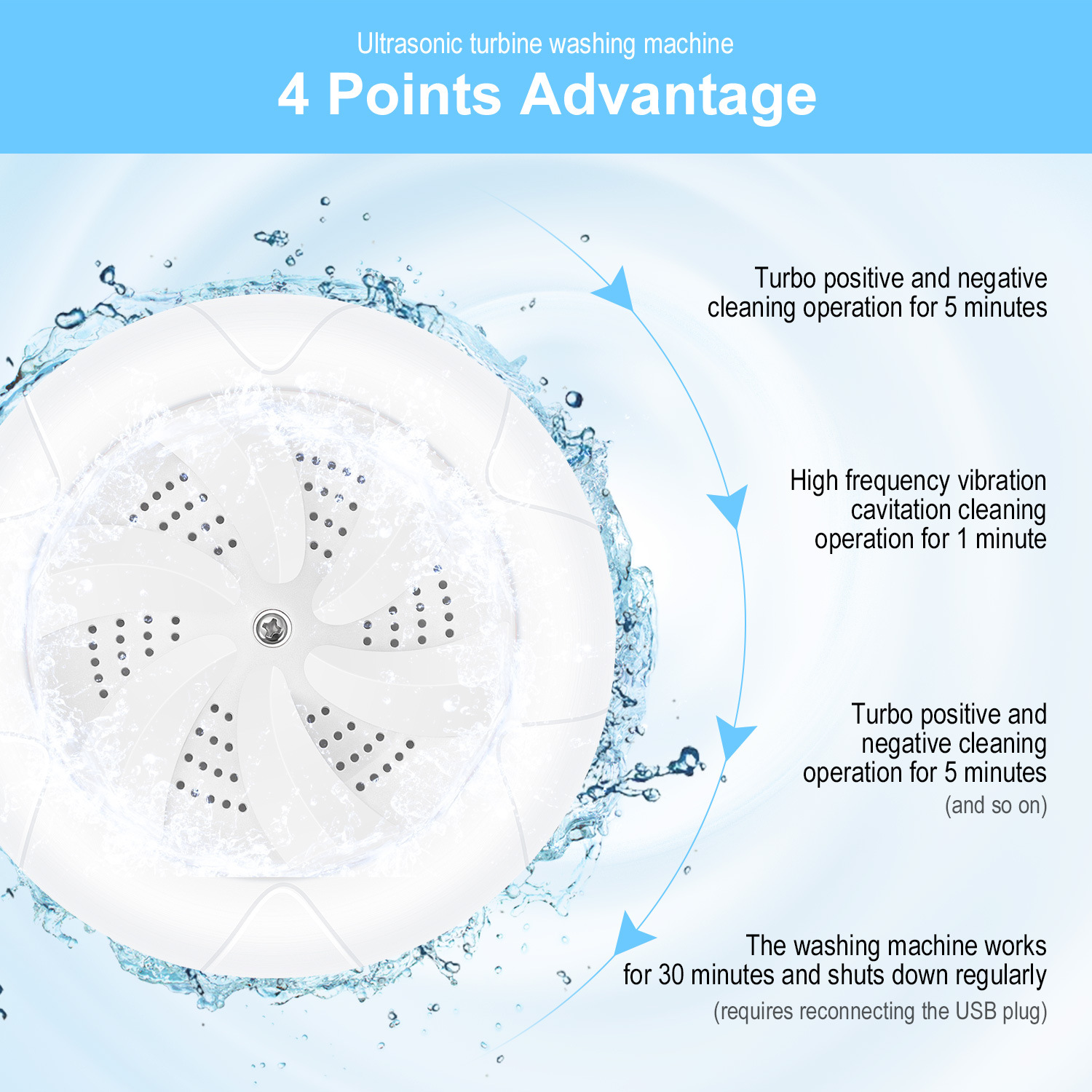 Ultrasonic turbine washing machine
4 Points Advantage

Turbo positive and negative cleaning operation for 5 minutes

High frequency vibration cavitation cleaning operation for 1 minute

Turbo positive and negative cleaning operation for 5 minutes
(and so on)

The washing machine works for 30 minutes and shuts down regularly
(requires reconnecting the USB plug)