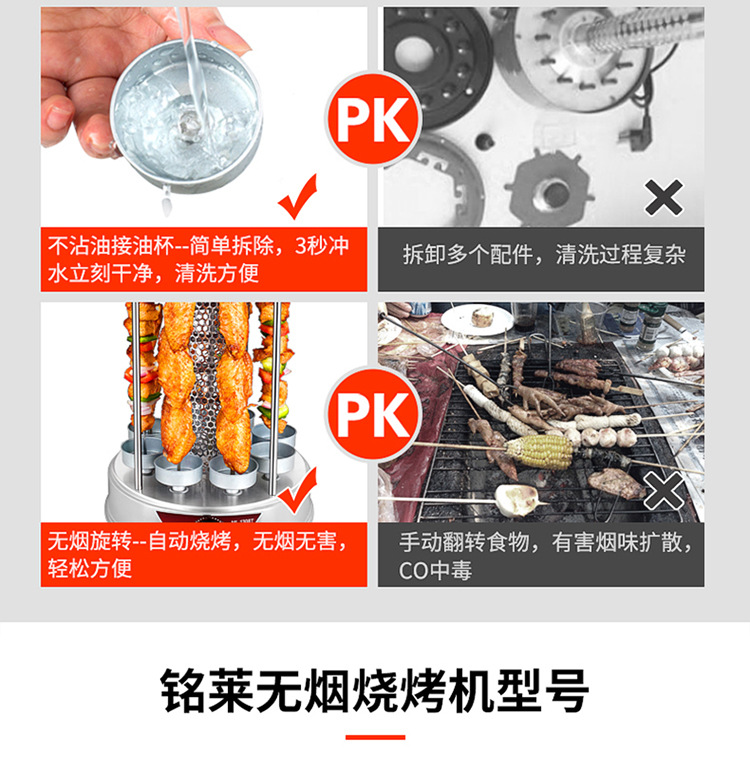 PK

不沾油接油杯--简单拆除，3秒冲水立刻干净，清洗方便

拆卸多个配件，清洗过程复杂

PK

无烟旋转--自动烧烤，无烟无害，轻松方便

手动翻转食物，有害烟味扩散，CO中毒

铭莱无烟烧烤机型号