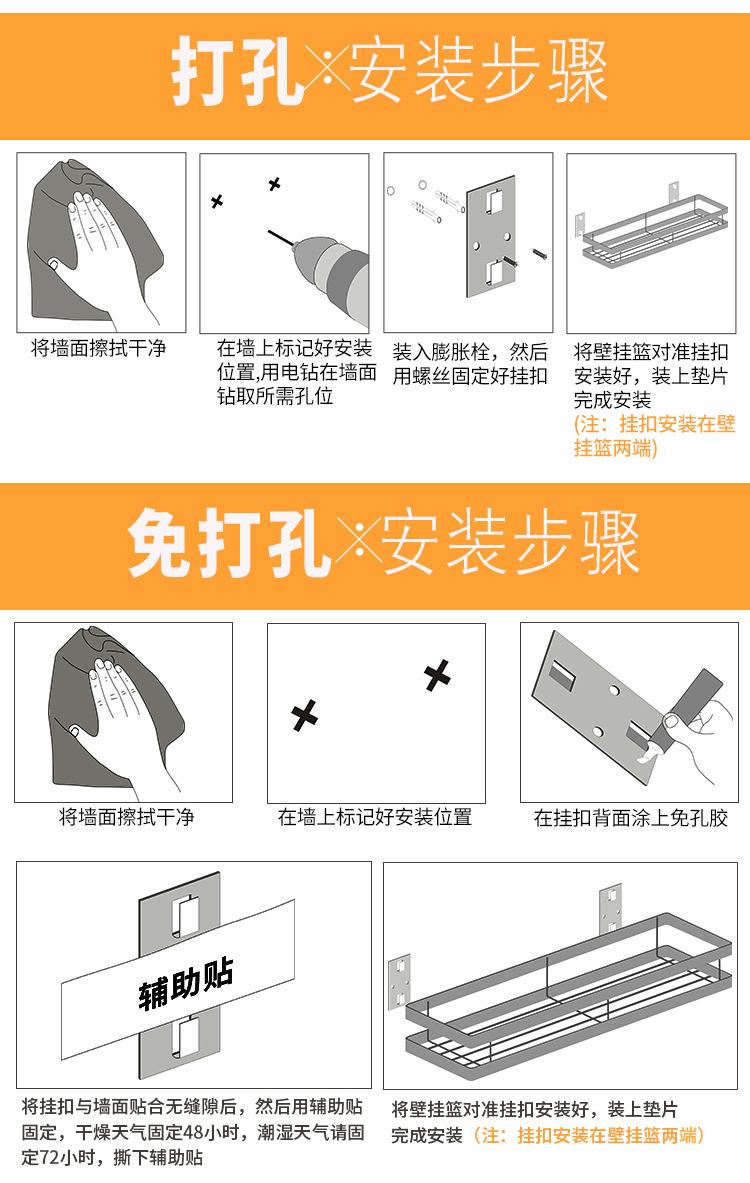 打孔×安装步骤

将墙面擦拭干净

在墙上标记好安装位置,用电钻在墙面钻取所需孔位

装入膨胀栓，然后用螺丝固定好挂扣

将壁挂篮对准挂扣安装好，装上垫片完成安装
(注：挂扣安装在壁挂篮两端)

免打孔×安装步骤

将墙面擦拭干净

在墙上标记好安装位置

在挂扣背面涂上免孔胶

辅助贴

将挂扣与墙面贴合无缝隙后，然后用辅助贴固定，干燥天气固定48小时，潮湿天气请固定72小时，撕下辅助贴

将壁挂篮对准挂扣安装好，装上垫片完成安装（注：挂扣安装在壁挂篮两端）