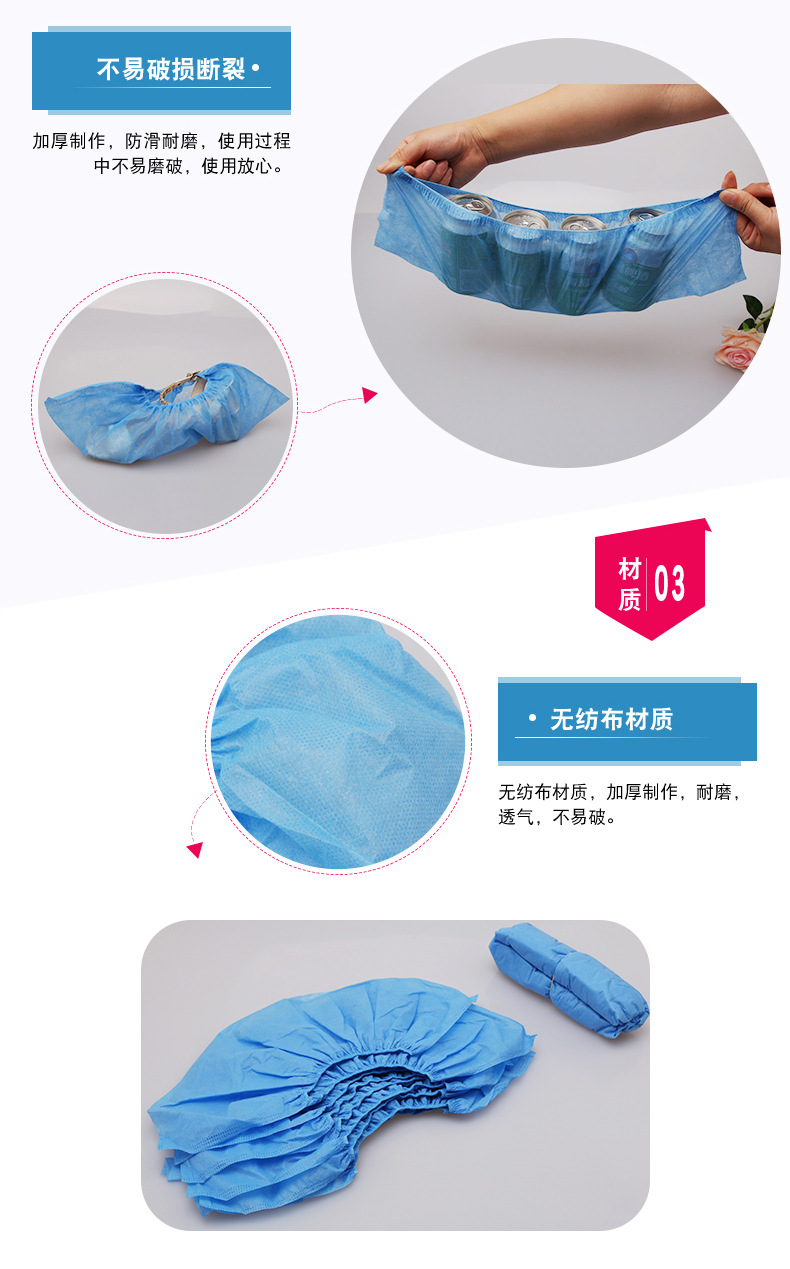 不易破损断裂 •

加厚制作，防滑耐磨，使用过程中不易磨破，使用放心。

材质 03

• 无纺布材质

无纺布材质，加厚制作，耐磨，透气，不易破。