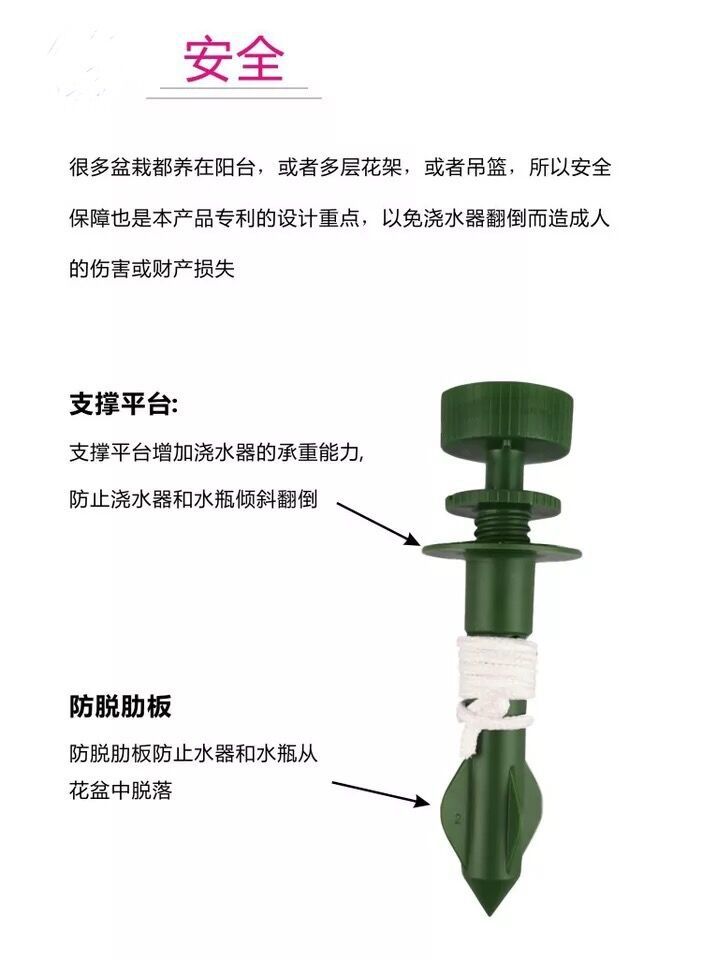 安全

很多盆栽都养在阳台，或者多层花架，或者吊篮，所以安全保障也是本产品专利的设计重点，以免浇水器翻倒而造成人的伤害或财产损失

支撑平台:

支撑平台增加浇水器的承重能力,

防止浇水器和水瓶倾斜翻倒

防脱肋板

防脱肋板防止水器和水瓶从花盆中脱落

2