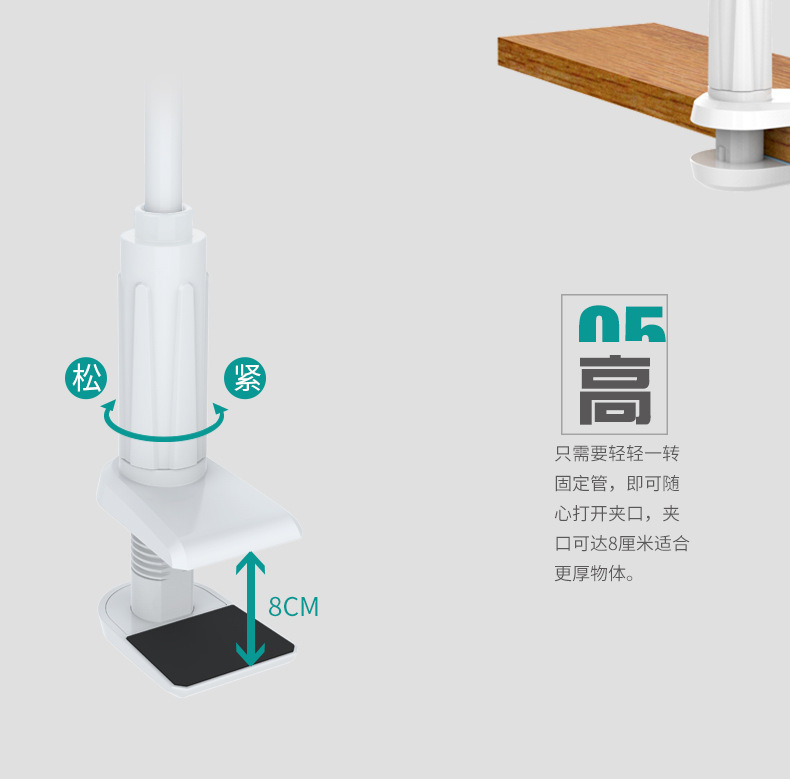 松

紧

8CM

05

高

只需要轻轻一转固定管，即可随心打开夹口，夹口可达8厘米适合更厚物体。